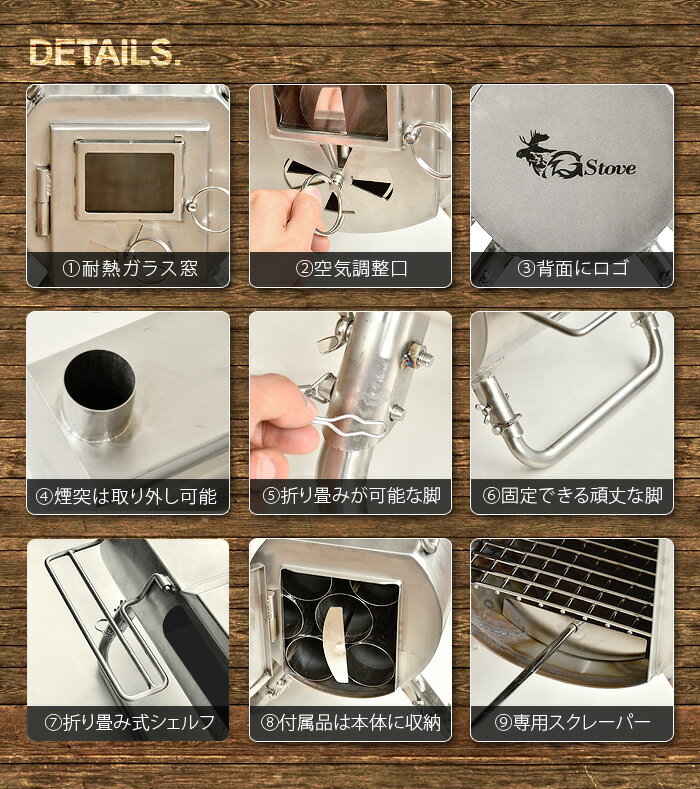 DETAILS.

①耐熱ガラス窓

②空気調整口

G Stove

③背面にロゴ

④煙突は取り外し可能

⑤折り畳みが可能な脚

⑥固定できる頑丈な脚

⑦折り畳み式シェルフ

⑧付属品は本体に収納

⑨専用スクレーパー