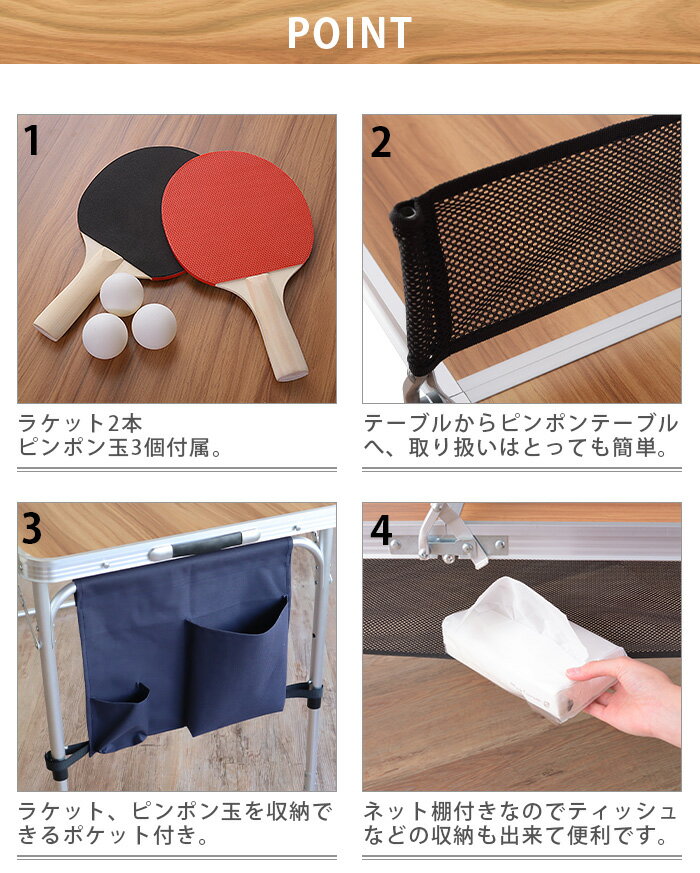 POINT

1

ラケット2本
ピンポン玉3個付属。

2

テーブルからピンポンテーブルへ、取り扱いはとっても簡単。

3

ラケット、ピンポン玉を収納できるポケット付き。

4

ネット棚付きなのでティッシュなどの収納も出来て便利です。