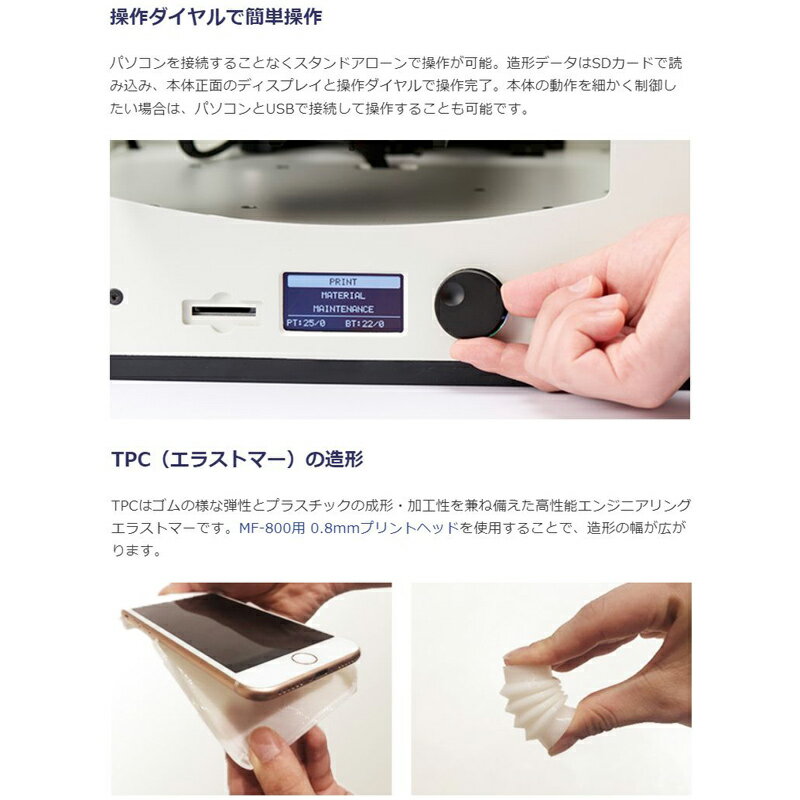 操作ダイヤルで簡単操作

パソコンを接続することなくスタンドアローンで操作が可能。造形データはSDカードで読み込み、本体正面のディスプレイと操作ダイヤルで操作完了。本体の動作を細かく制御したい場合は、パソコンとUSBで接続して操作することも可能です。

PRINT
MATERIAL
MAINTENANCE
PT:25/0 BT:22/0

TPC（エラストマー）の造形

TPCはゴムの様な弾性とプラスチックの成形・加工性を兼ね備えた高性能エンジニアリングエラストマーです。MF-800用 0.8mmプリントヘッドを使用することで、造形の幅が広がります。