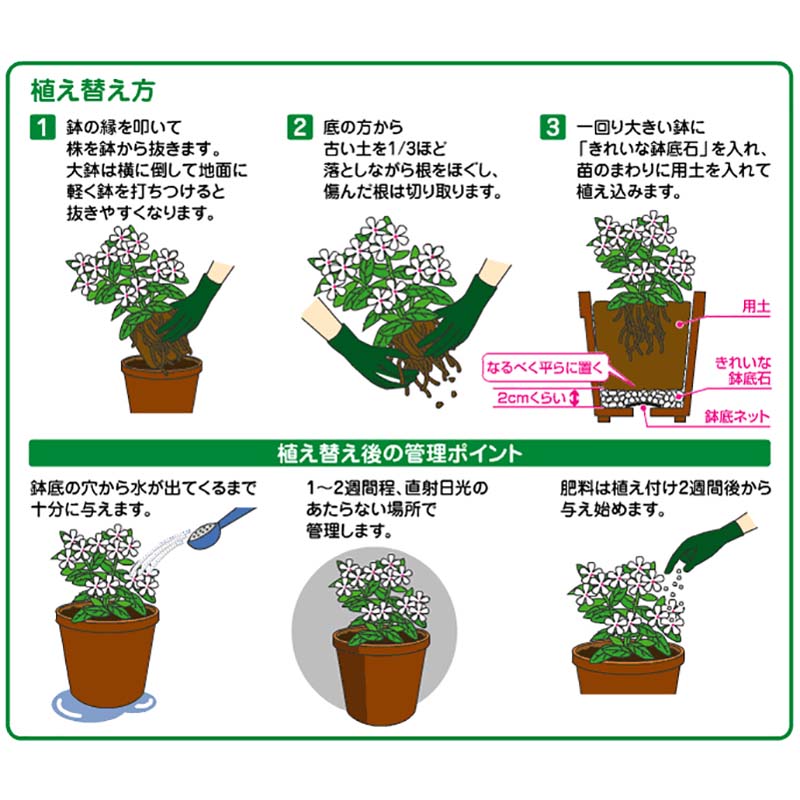 植え替え方

1 鉢の縁を叩いて株を鉢から抜きます。大鉢は横に倒して地面に軽く鉢を打ちつけると抜きやすくなります。

2 底の方から古い土を1/3ほど落としながら根をほぐし、傷んだ根は切り取ります。

3 一回り大きい鉢に「きれいな鉢底石」を入れ、苗のまわりに用土を入れて植え込みます。

用土
なるべく平らに置く
きれいな鉢底石
2cmくらい
鉢底ネット

植え替え後の管理ポイント

鉢底の穴から水が出てくるまで十分に与えます。

1～2週間程、直射日光のあたらない場所で管理します。

肥料は植え付け2週間後から与え始めます。