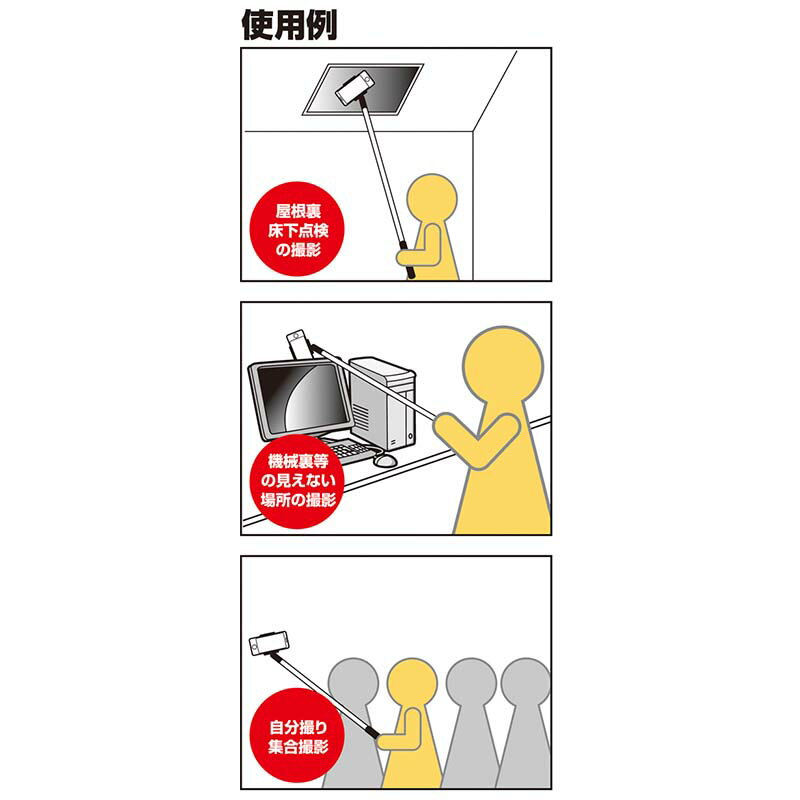 使用例

屋根裏
床下点検
の撮影

機械裏等
の見えない
場所の撮影

自分撮り
集合撮影