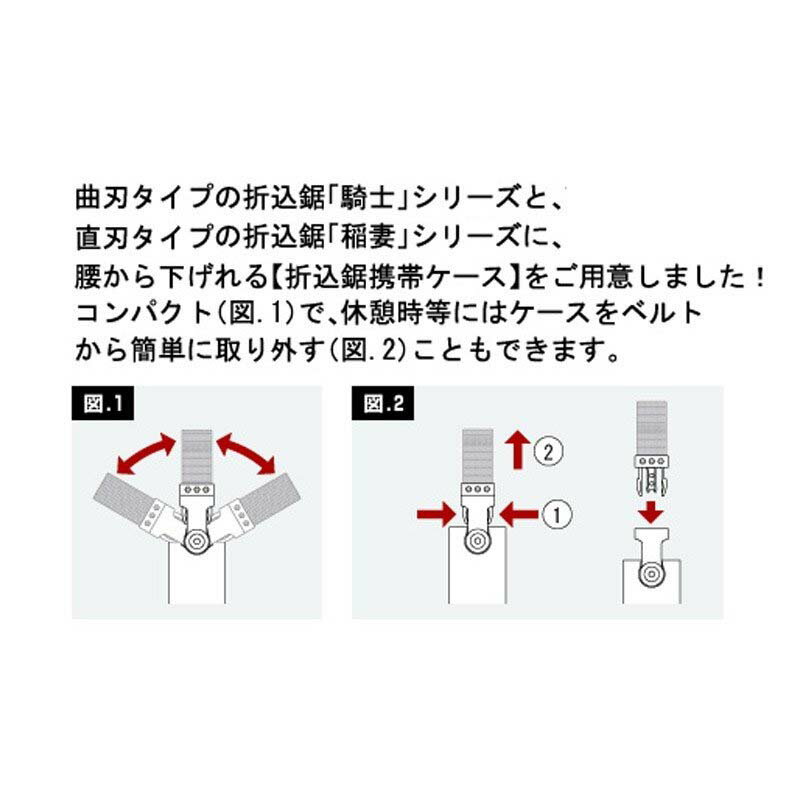 曲刃タイプの折込鋸「騎士」シリーズと、
直刃タイプの折込鋸「稲妻」シリーズに、
腰から下げれる【折込鋸携帯ケース】をご用意しました！
コンパクト(図.1)で、休憩時等にはケースをベルトから簡単に取り外す(図.2)こともできます。

図.1

図.2

②

①