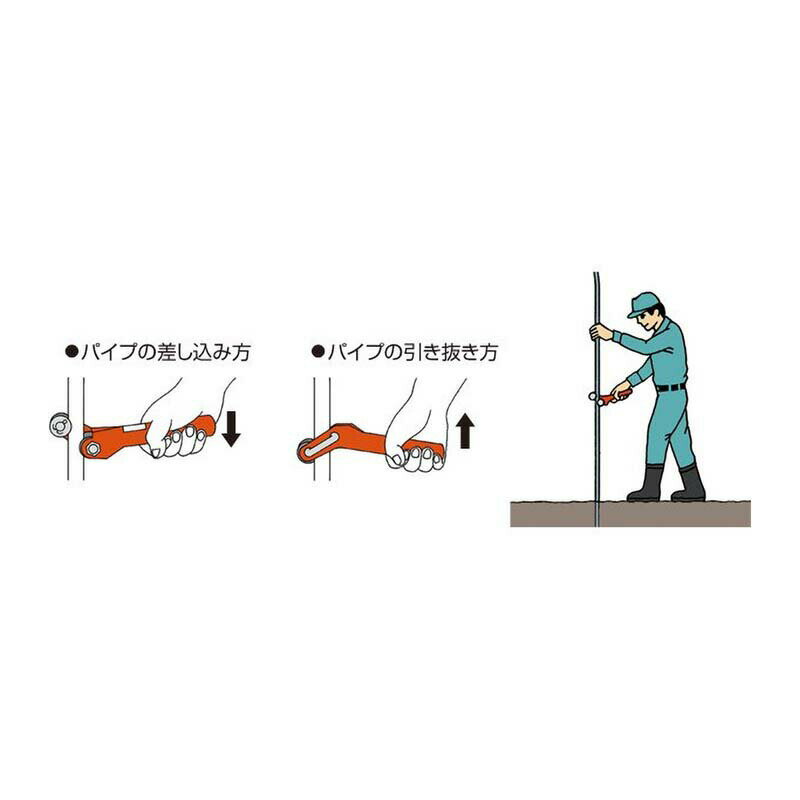 ●パイプの差し込み方

●パイプの引き抜き方