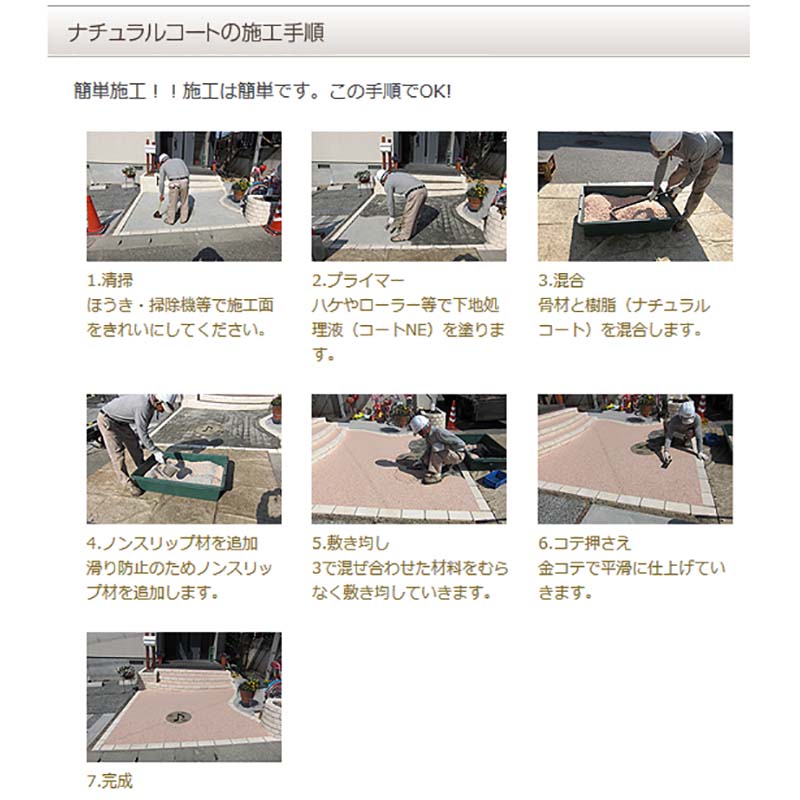 ナチュラルコートの施工手順

簡単施工！！施工は簡単です。この手順でOK!

1.清掃
ほうき・掃除機等で施工面をきれいにしてください。

2.プライマー
ハケやローラー等で下地処理液（コートNE）を塗ります。

3.混合
骨材と樹脂（ナチュラルコート）を混合します。

4.ノンスリップ材を追加
滑り防止のためノンスリップ材を追加します。

5.敷き均し
3で混ぜ合わせた材料をむらなく敷き均していきます。

6.コテ押さえ
金コテで平滑に仕上げていきます。

7.完成