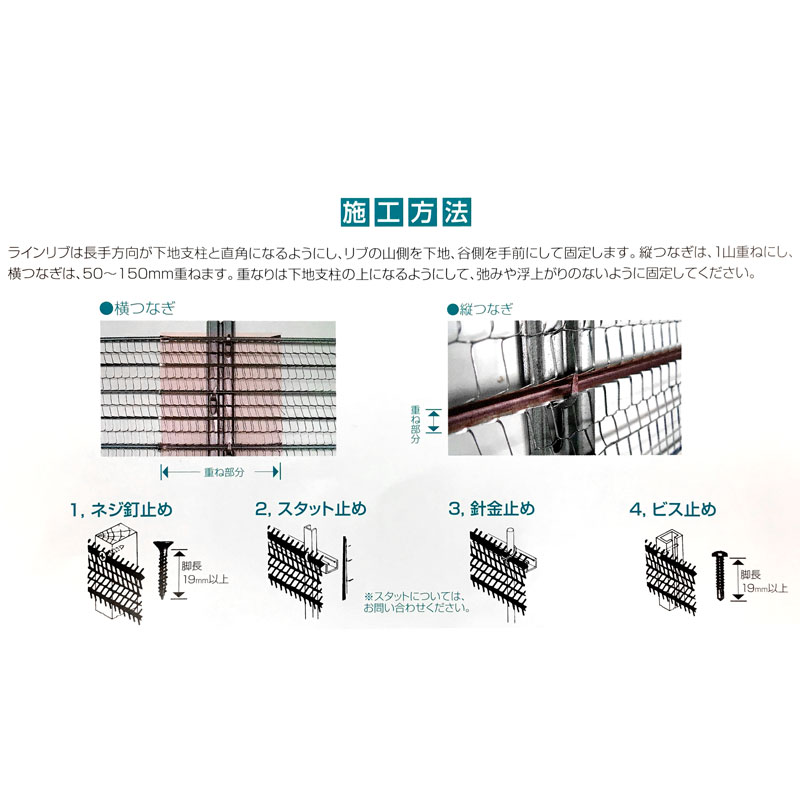 施工方法

ラインリブは長手方向が下地支柱と直角になるようにし、リブの山側を下地、谷側を手前にして固定します。縦つなぎは、1山重ねにし、横つなぎは、50～150mm重ねます。重なりは下地支柱の上になるようにして、弛みや浮上がりのないように固定してください。

●横つなぎ

重ね部分

●縦つなぎ

重ね部分

1, ネジ釘止め

脚長
19mm以上

2, スタット止め

※スタットについては、お問い合わせください。

3, 針金止め

4, ビス止め

脚長
19mm以上