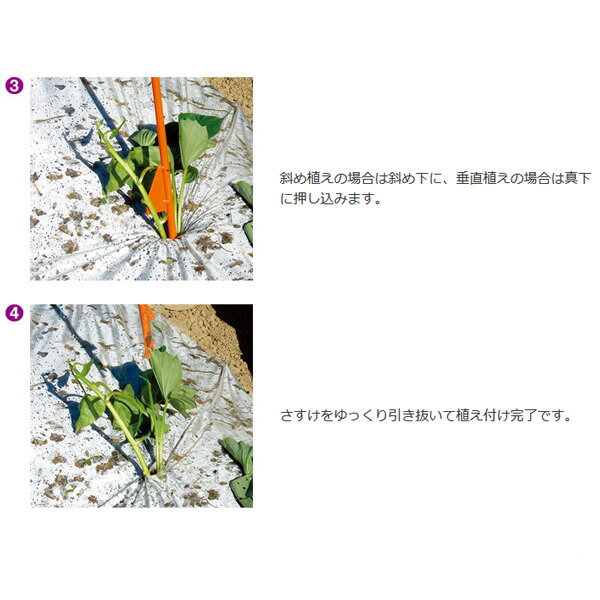 ❸

斜め植えの場合は斜め下に、垂直植えの場合は真下に押し込みます。

❹

さすけをゆっくり引き抜いて植え付け完了です。