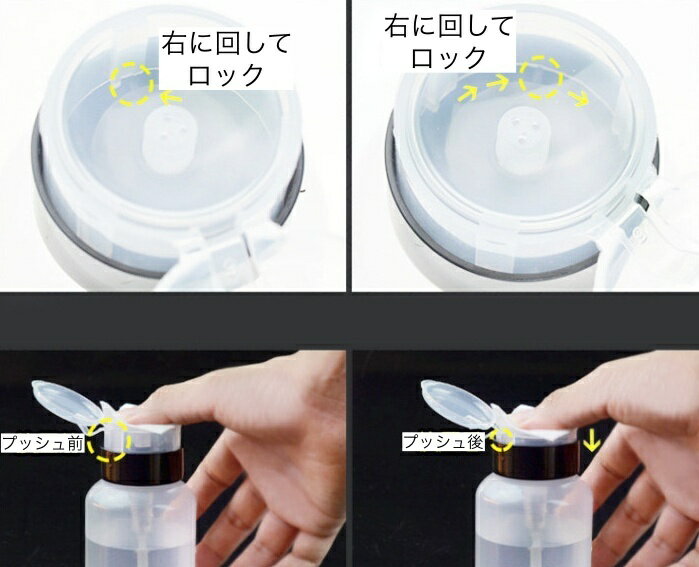 右に回して
ロック

右に回して
ロック

プッシュ前

プッシュ後