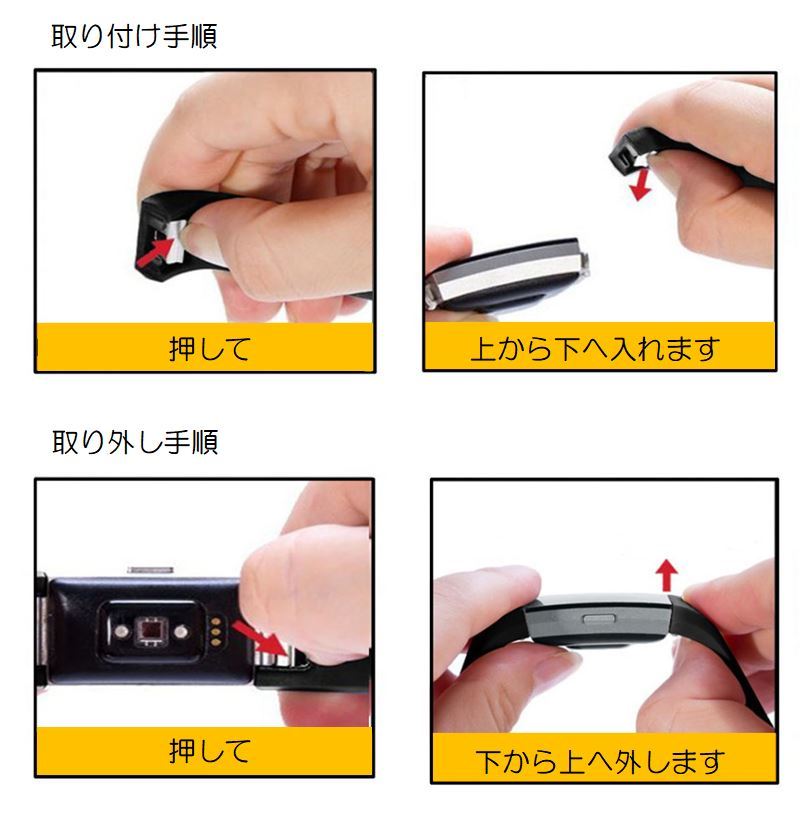 取り付け手順

押して

上から下へ入れます

取り外し手順

押して

下から上へ外します