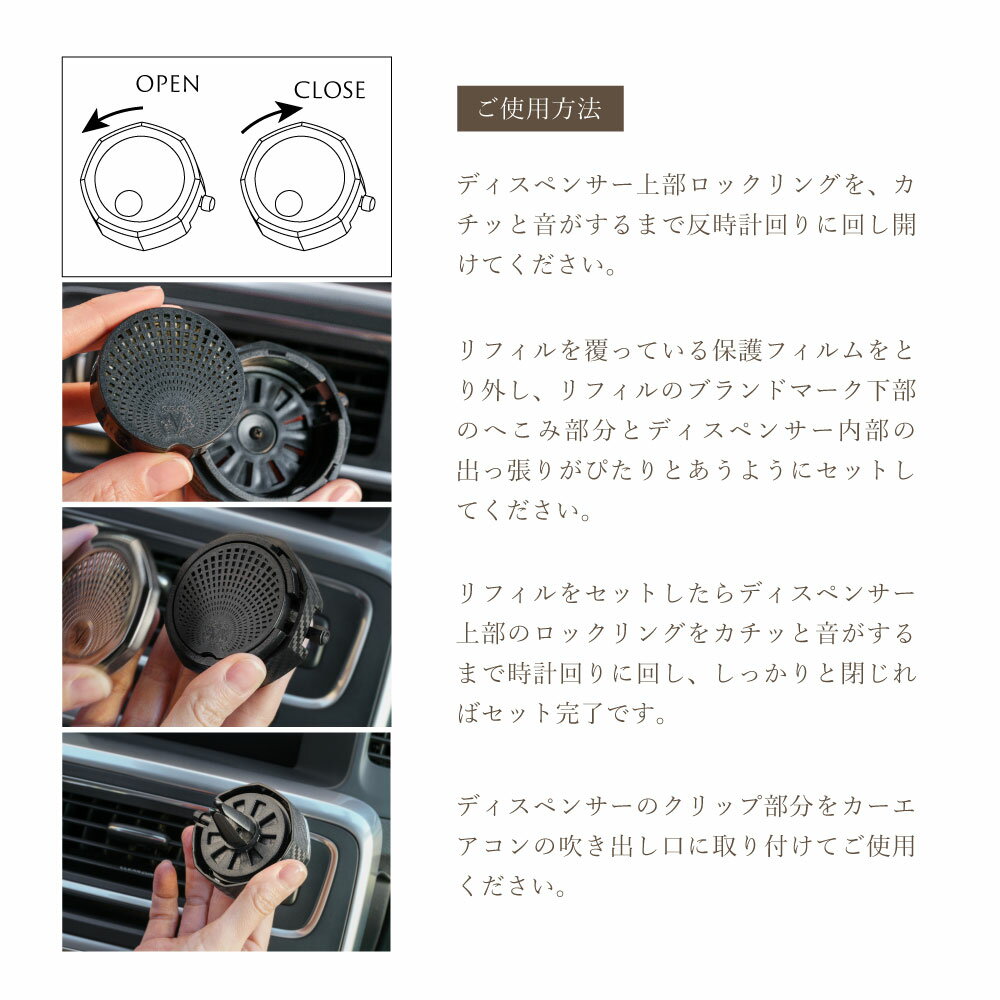 OPEN

CLOSE

ご使用方法

ディスペンサー上部ロックリングを、カチッと音がするまで反時計回りに回し開けてください。

リフィルを覆っている保護フィルムをとり外し、リフィルのブランドマーク下部のへこみ部分とディスペンサー内部の出っ張りがぴたりとあうようにセットしてください。

リフィルをセットしたらディスペンサー上部のロックリングをカチッと音がするまで時計回りに回し、しっかりと閉じればセット完了です。

ディスペンサーのクリップ部分をカーエアコンの吹き出し口に取り付けてご使用ください。