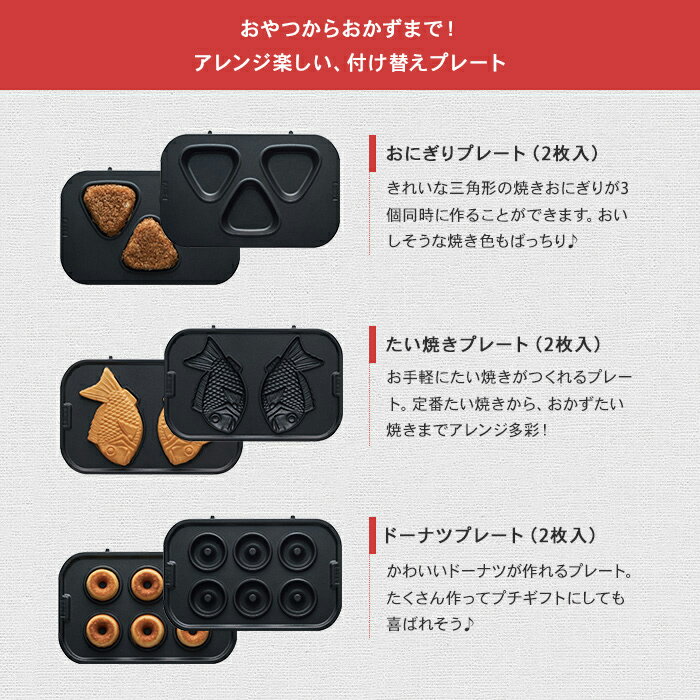 おやつからおかずまで！
アレンジ楽しい、付け替えプレート

おにぎりプレート（2枚入）

きれいな三角形の焼きおにぎりが3個同時に作ることができます。おいしそうな焼き色もばっちり♪

たい焼きプレート（2枚入）

お手軽にたい焼きがつくれるプレート。定番たい焼きから、おかずたい焼きまでアレンジ多彩！

ドーナツプレート（2枚入）

かわいいドーナツが作れるプレート。たくさん作ってプチギフトにしても喜ばれそう♪