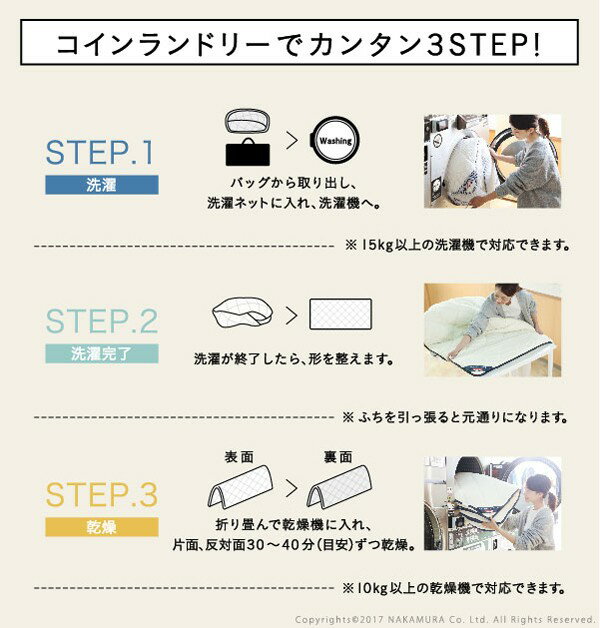 コインランドリーでカンタン3STEP!

STEP.1
洗濯

Washing

バッグから取り出し、洗濯ネットに入れ、洗濯機へ。

※ 15kg以上の洗濯機で対応できます。

STEP.2
洗濯完了

洗濯が終了したら、形を整えます。

※ ふちを引っ張ると元通りになります。

STEP.3
乾燥

表面　裏面

折り畳んで乾燥機に入れ、片面、反対面30～40分(目安)ずつ乾燥。

※ 10kg以上の乾燥機で対応できます。

Copyrights©2017 NAKAMURA Co. Ltd. All Rights Reserved.