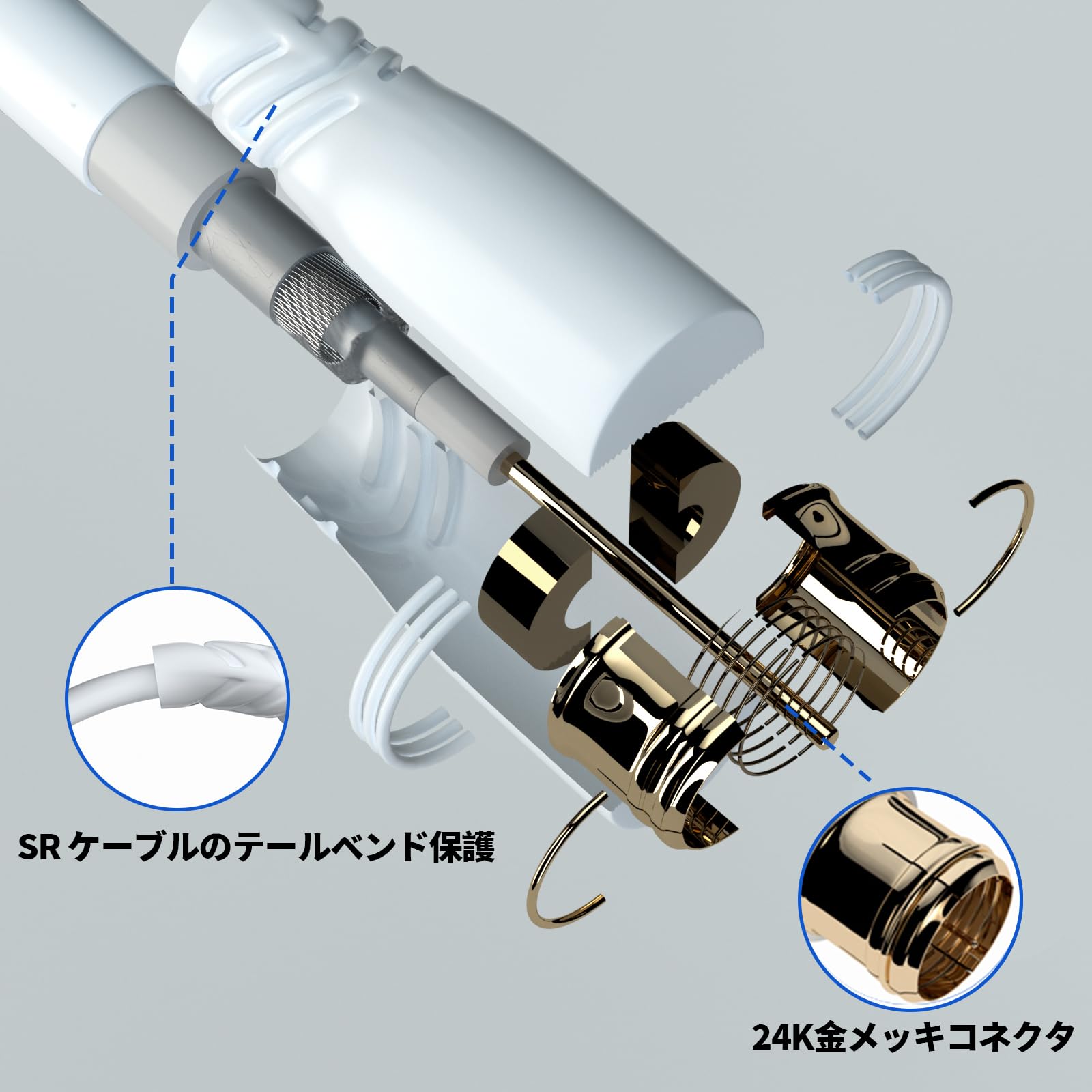 SR ケーブルのテールベンド保護

24K金メッキコネクタ