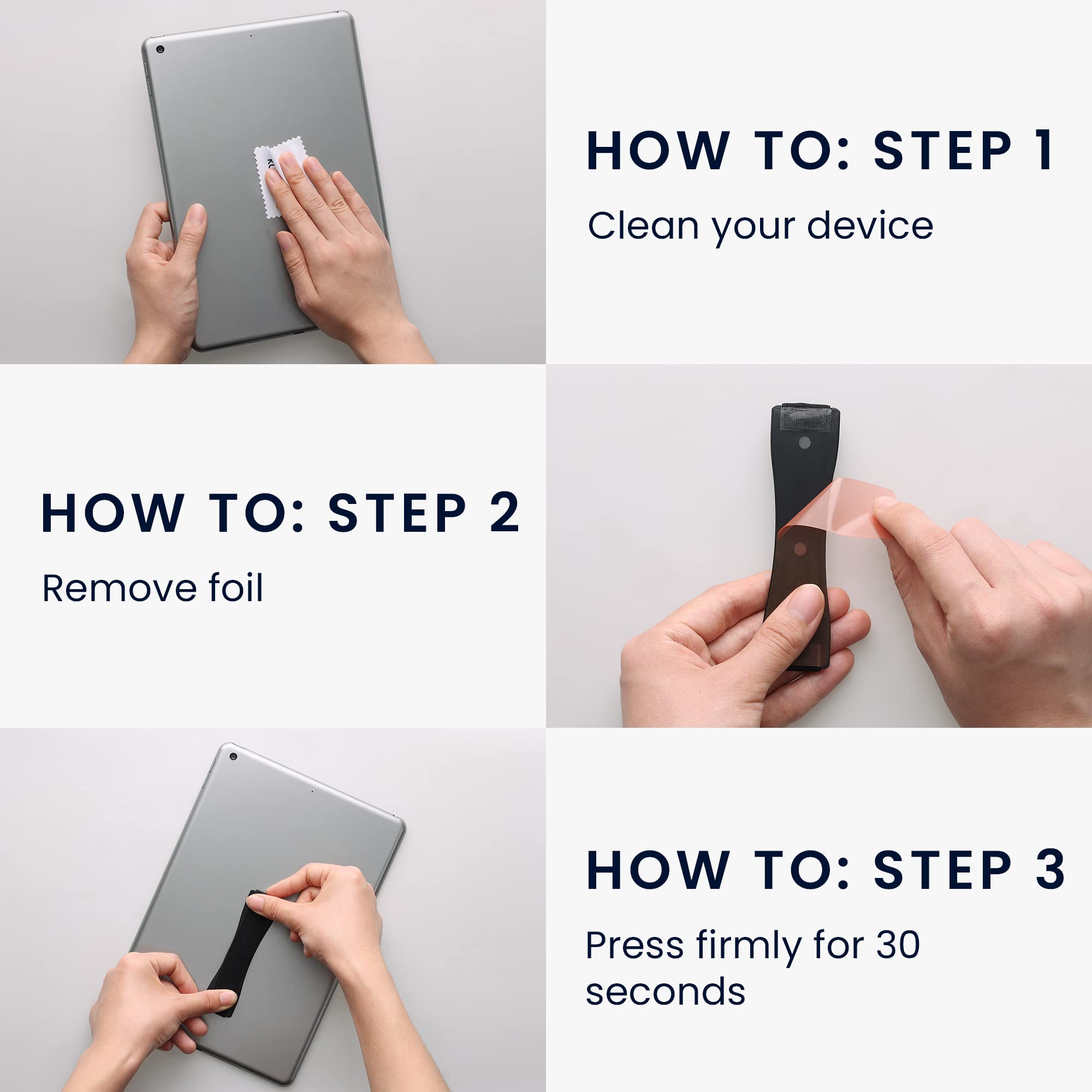 HOW TO: STEP 1

Clean your device

HOW TO: STEP 2

Remove foil

HOW TO: STEP 3

Press firmly for 30 seconds