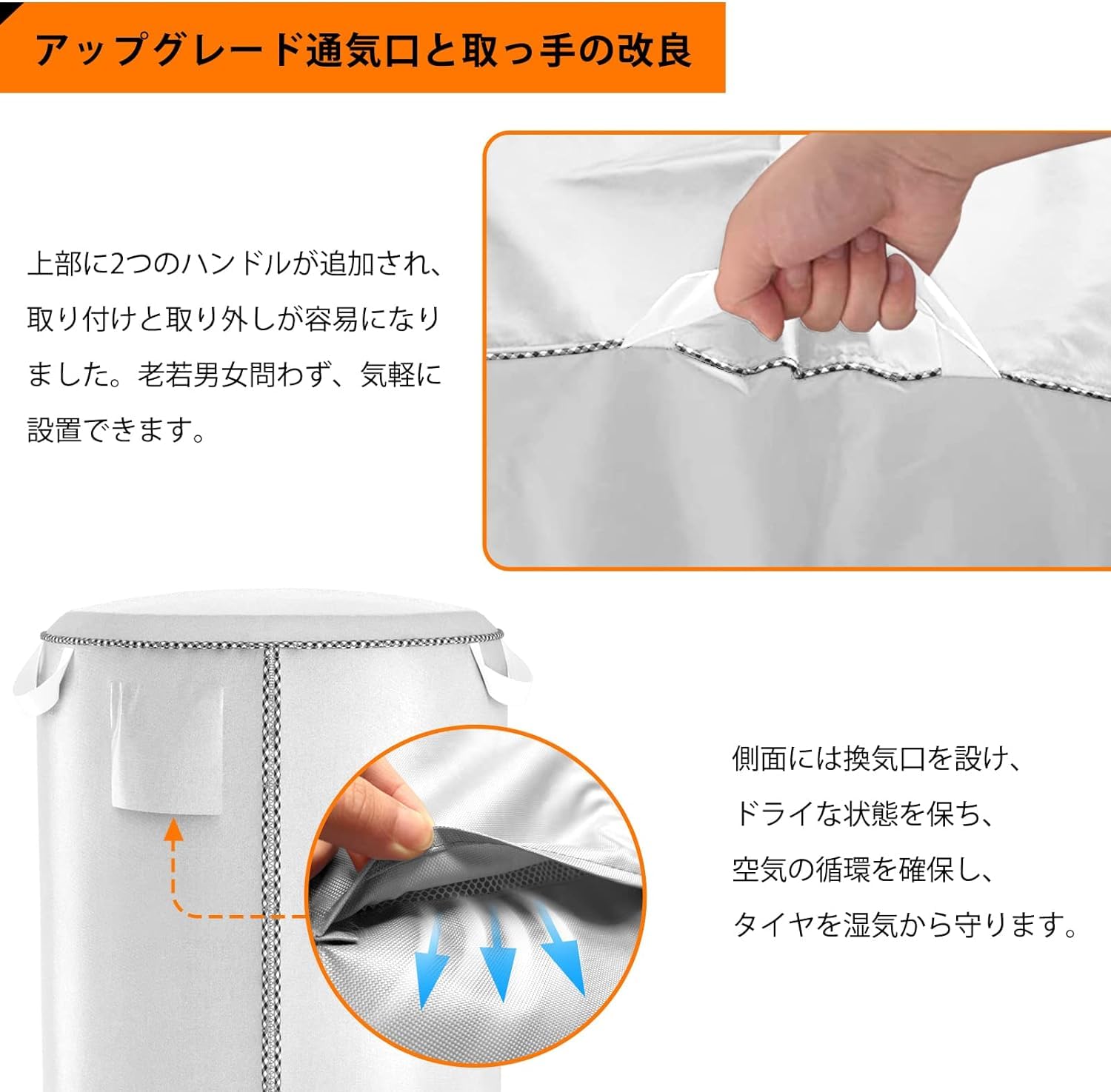 アップグレード通気口と取っ手の改良

上部に2つのハンドルが追加され、取り付けと取り外しが容易になりました。老若男女問わず、気軽に設置できます。

側面には換気口を設け、ドライな状態を保ち、空気の循環を確保し、タイヤを湿気から守ります。