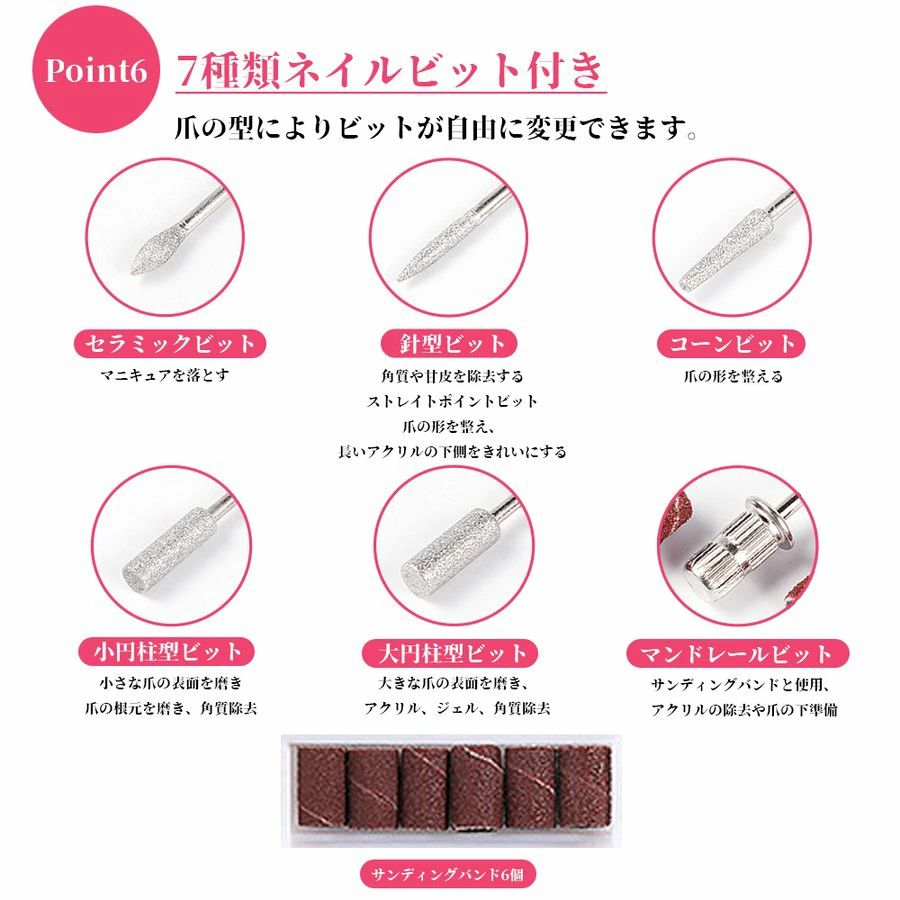 Point6

7種類ネイルビット付き

爪の型によりビットが自由に変更できます。

セラミックビット

マニキュアを落とす

針型ビット

角質や甘皮を除去する
ストレイトポイントビット
爪の形を整え、
長いアクリルの下側をきれいにする

コーンビット

爪の形を整える

小円柱型ビット

小さな爪の表面を磨き
爪の根元を磨き、角質除去

大円柱型ビット

大きな爪の表面を磨き、
アクリル、ジェル、角質除去

マンドレールビット

サンディングバンドと使用、
アクリルの除去や爪の下準備

サンディングバンド6個