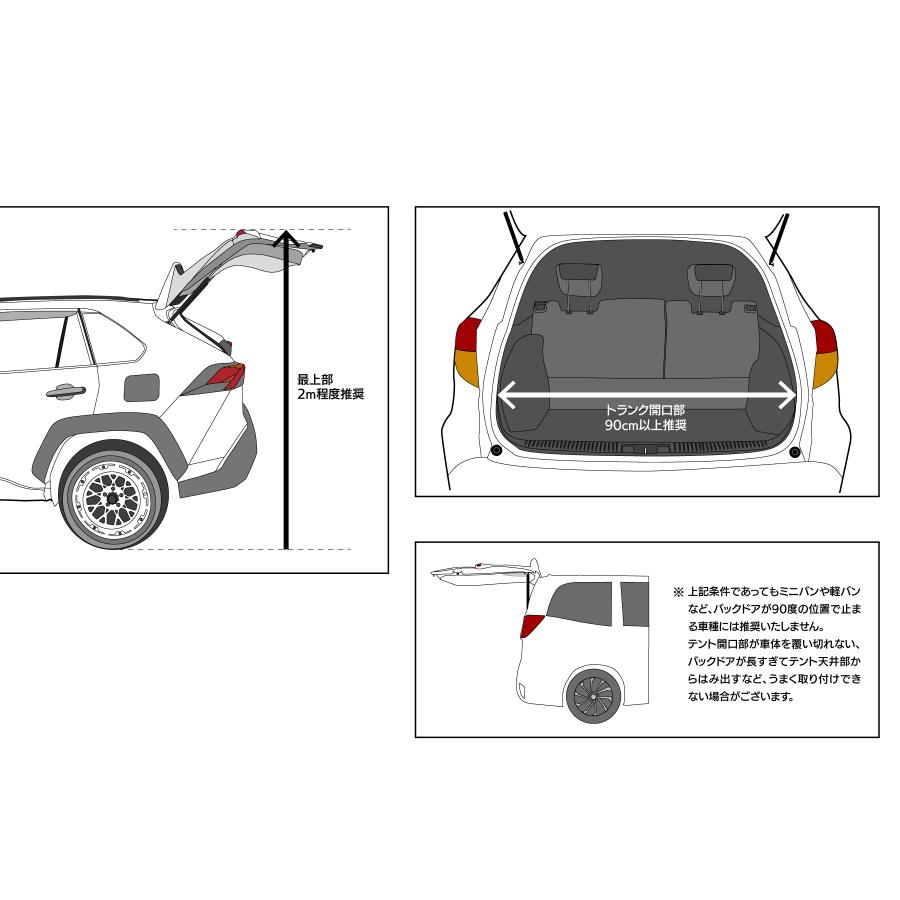 最上部
2m程度推奨

トランク開口部
90cm以上推奨

※ 上記条件であってもミニバンや軽バンなど、バックドアが90度の位置で止まる車種には推奨いたしません。
テント開口部が車体を覆い切れない、バックドアが長すぎてテント天井部からはみ出すなど、うまく取り付けできない場合がございます。