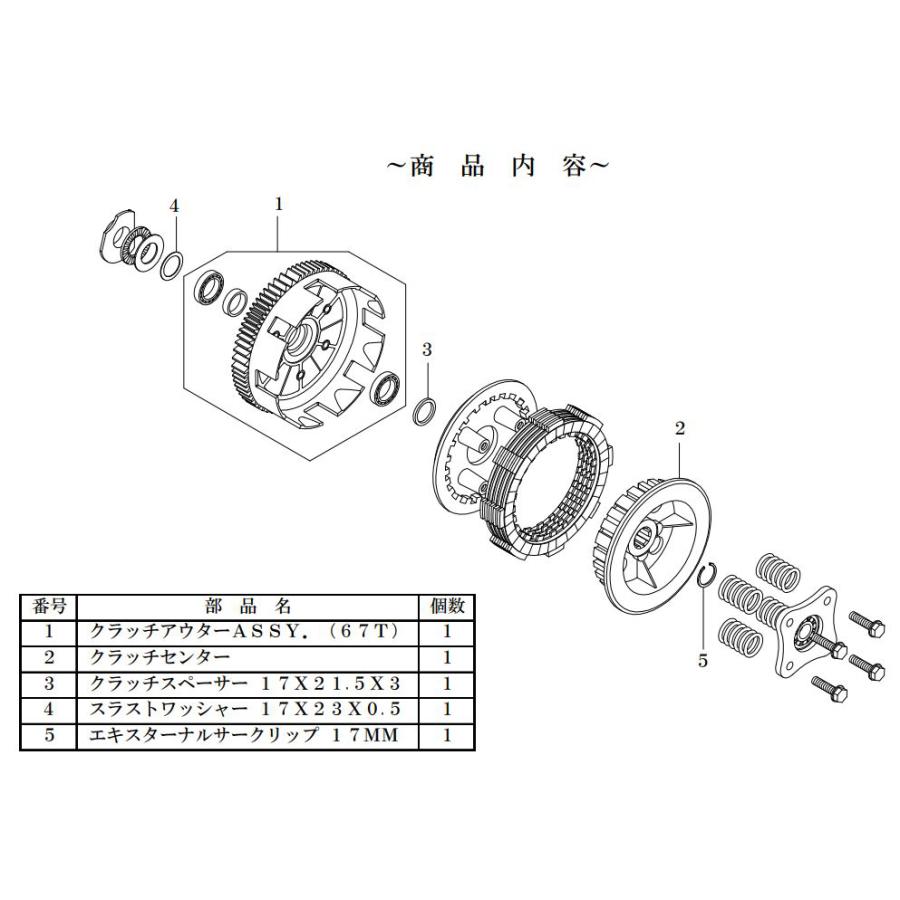 ~商 品 内 容~

4
1
3
2
5

| 番号 | 部 品 名 | 個数 |
|---|---|---|
| 1 | クラッチアウターASSY.（67T） | 1 |
| 2 | クラッチセンター | 1 |
| 3 | クラッチスペーサー 17X21.5X3 | 1 |
| 4 | スラストワッシャー 17X23X0.5 | 1 |
| 5 | エキスターナルサークリップ 17MM | 1 |