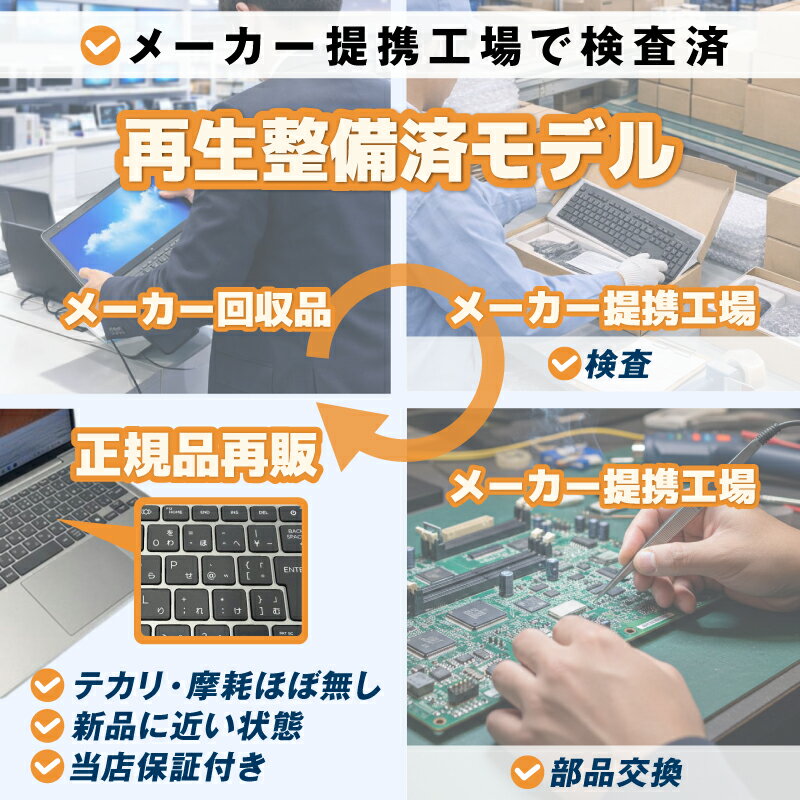 メーカー提携工場で検査済

再生整備済モデル

メーカー回収品

メーカー提携工場

検査

正規品再販

メーカー提携工場

テカリ・摩耗ほぼ無し
新品に近い状態
当店保証付き

部品交換