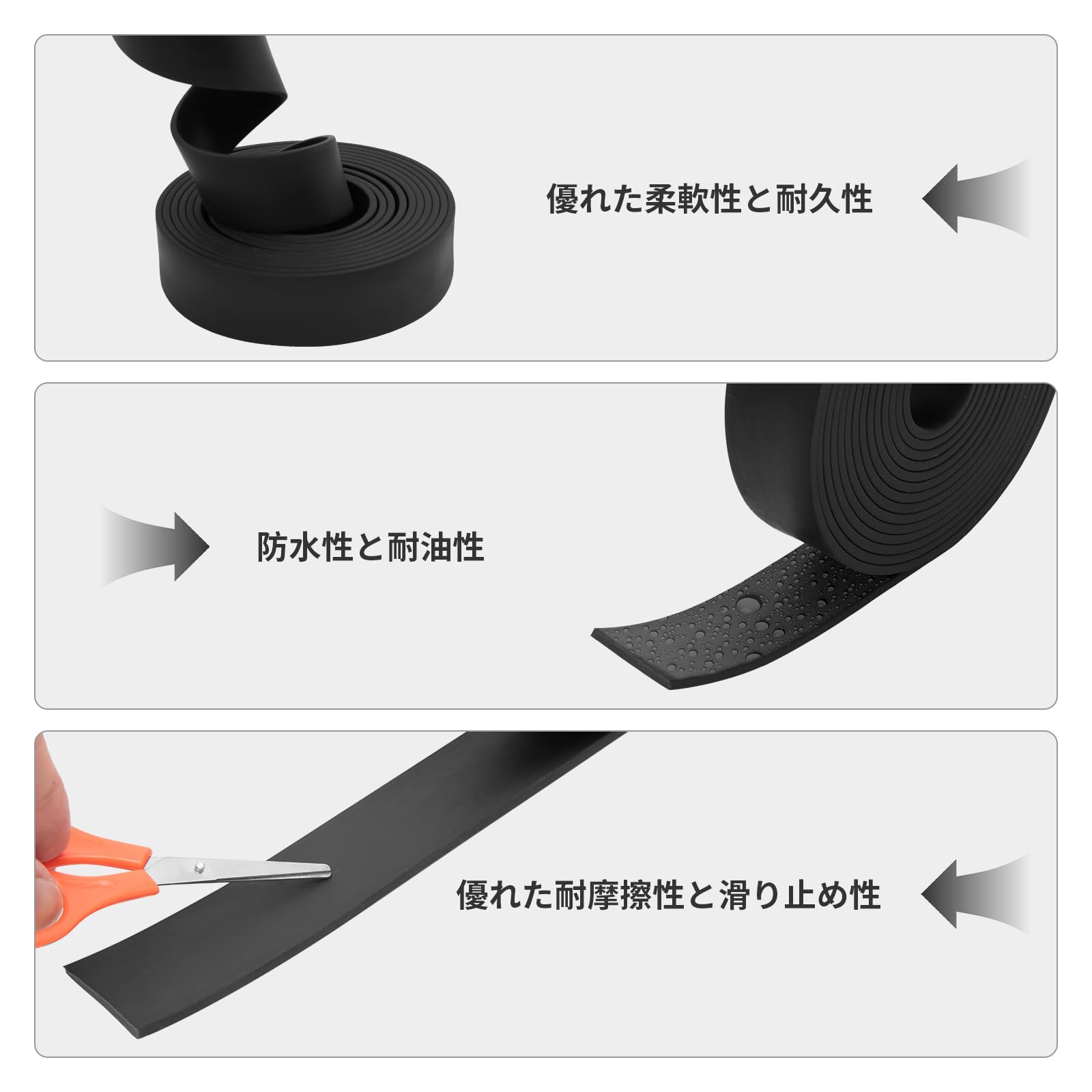 優れた柔軟性と耐久性

防水性と耐油性

優れた耐摩擦性と滑り止め性