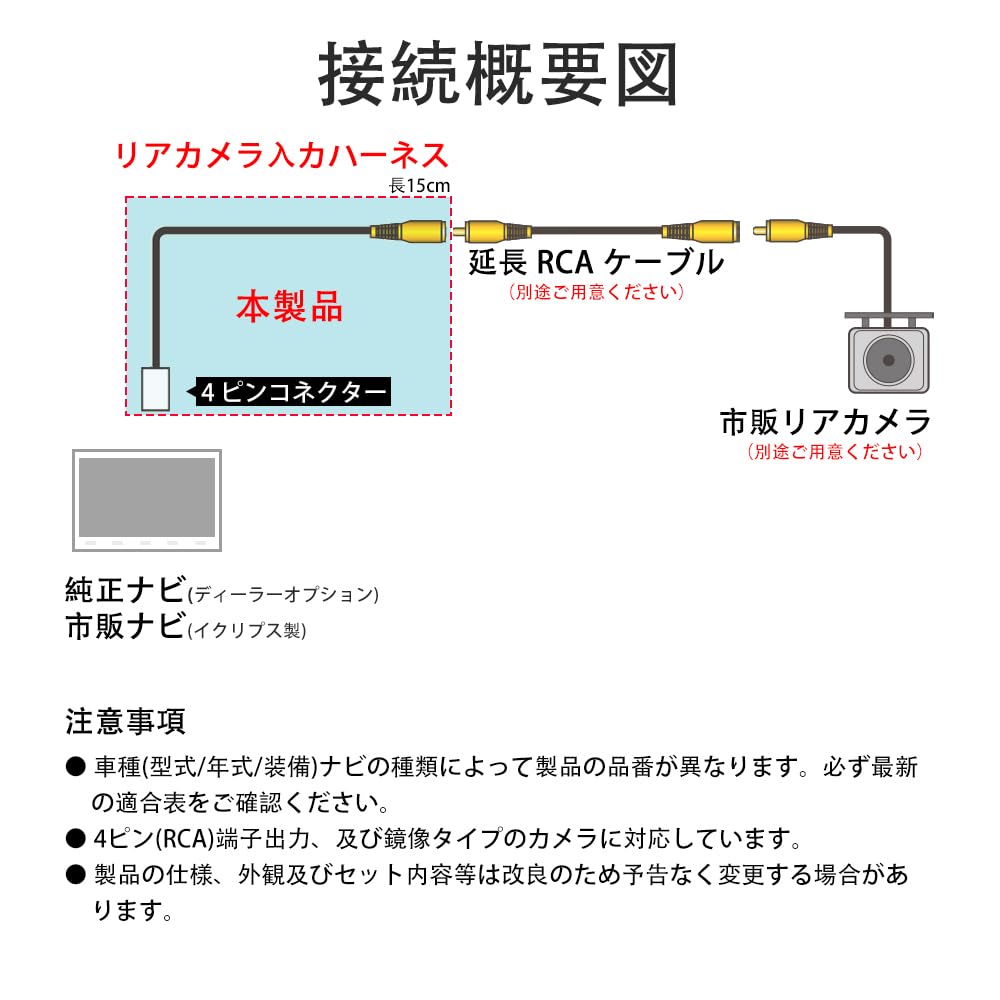 接続概要図

リアカメラ入力ハーネス

長15cm

本製品

4ピンコネクター

延長 RCA ケーブル
（別途ご用意ください）

市販リアカメラ
（別途ご用意ください）

純正ナビ(ディーラーオプション)
市販ナビ(イクリプス製)

注意事項

● 車種(型式/年式/装備)ナビの種類によって製品の品番が異なります。必ず最新の適合表をご確認ください。

● 4ピン(RCA)端子出力、及び鏡像タイプのカメラに対応しています。

● 製品の仕様、外観及びセット内容等は改良のため予告なく変更する場合があります。