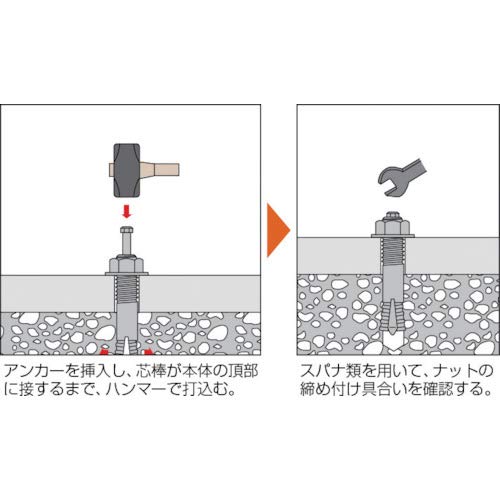 アンカーを挿入し、芯棒が本体の頂部に接するまで、ハンマーで打込む。

スパナ類を用いて、ナットの締め付け具合いを確認する。