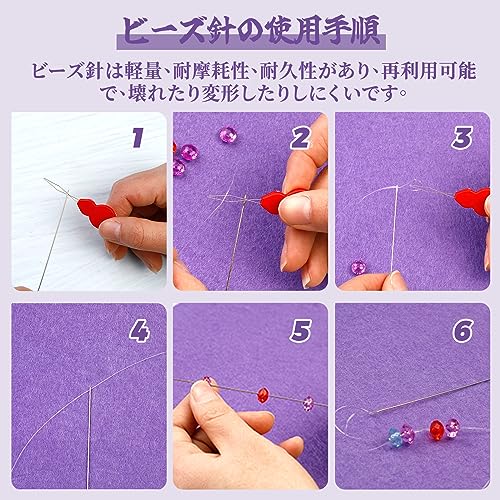 ビーズ針の使用手順

ビーズ針は軽量、耐摩耗性、耐久性があり、再利用可能で、壊れたり変形したりしにくいです。

1

2

3

4

5

6