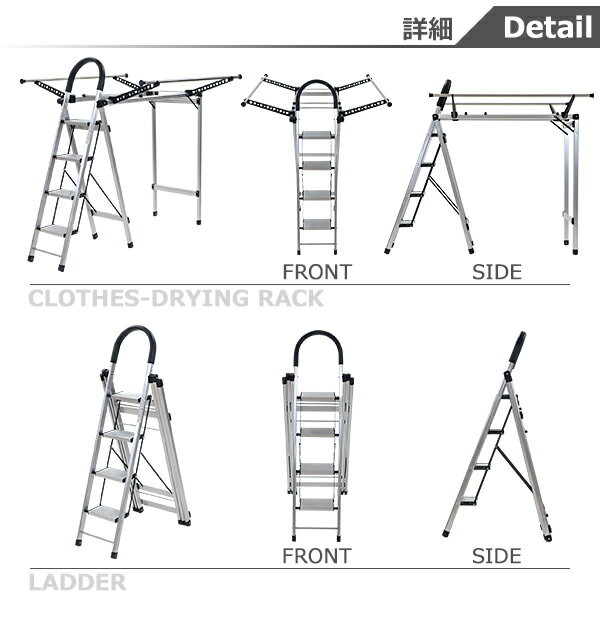 詳細 Detail

FRONT

SIDE

CLOTHES-DRYING RACK

FRONT

SIDE

LADDER