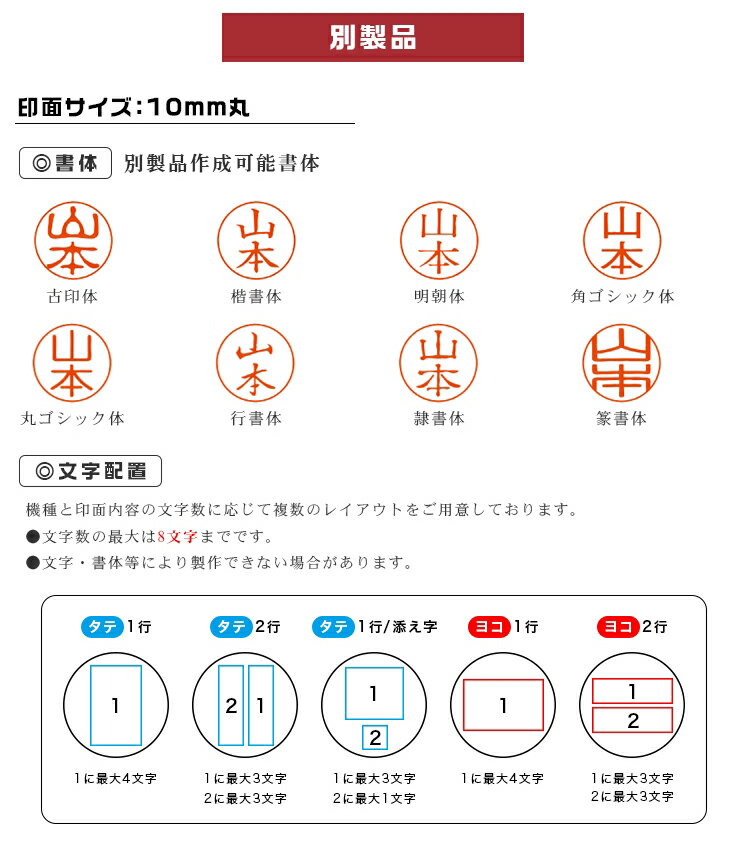 別製品

印面サイズ：10mm丸

◎書体　別製品作成可能書体

山本
古印体

山本
楷書体

山本
明朝体

山本
角ゴシック体

山本
丸ゴシック体

山本
行書体

山本
隷書体

山本
篆書体

◎文字配置

機種と印面内容の文字数に応じて複数のレイアウトをご用意しております。
●文字数の最大は8文字までです。
●文字・書体等により製作できない場合があります。

タテ 1行
1
1に最大4文字

タテ 2行
2 1
1に最大3文字
2に最大3文字

タテ 1行/添え字
1
2
1に最大3文字
2に最大1文字

ヨコ 1行
1
1に最大4文字

ヨコ 2行
1
2
1に最大3文字
2に最大3文字