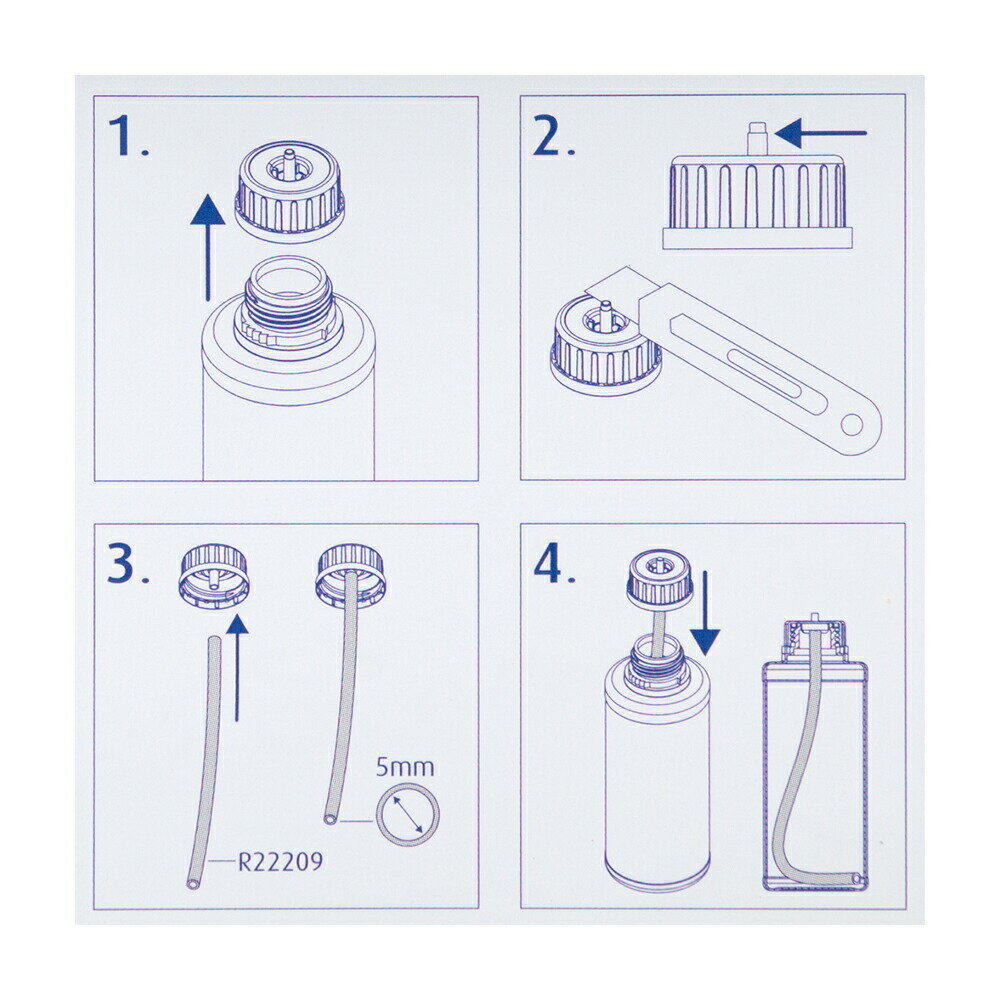 1.

2.

3.

5mm

R22209

4.