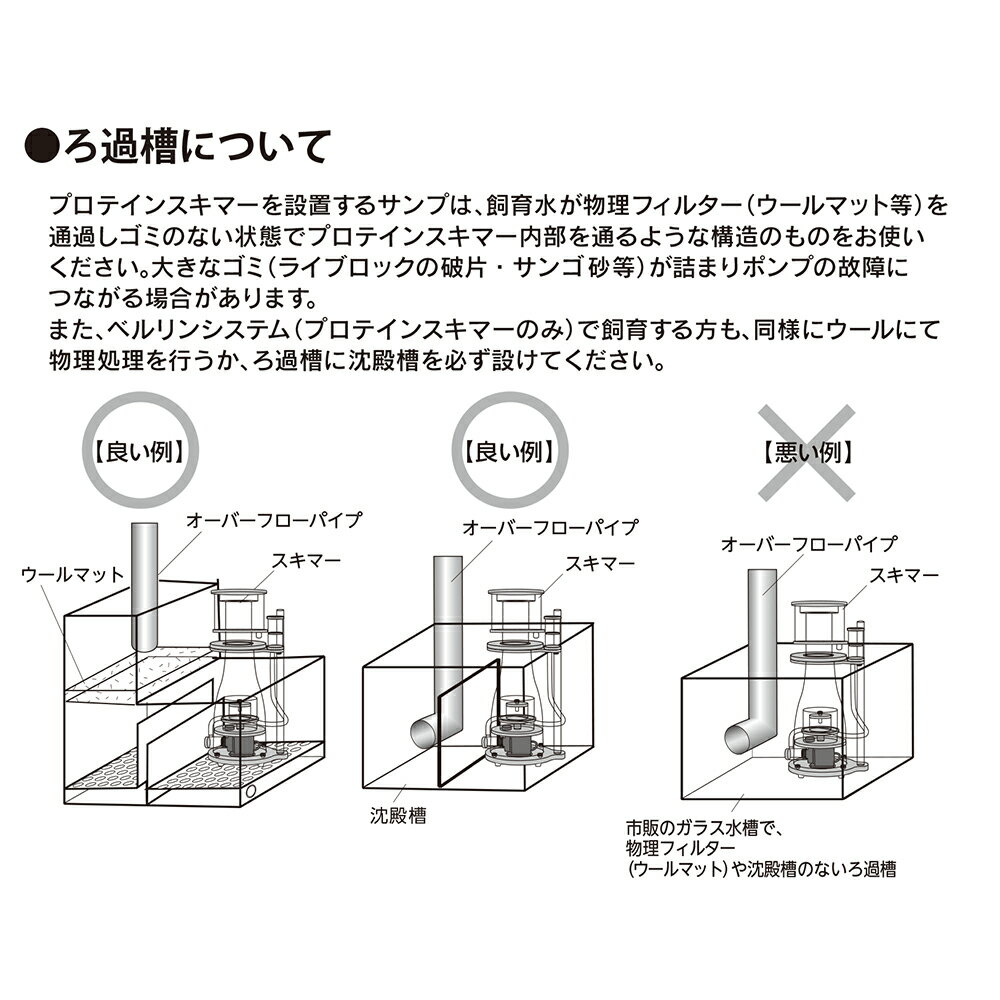 ●ろ過槽について

プロテインスキマーを設置するサンプは、飼育水が物理フィルター（ウールマット等）を通過しゴミのない状態でプロテインスキマー内部を通るような構造のものをお使いください。大きなゴミ（ライブロックの破片・サンゴ砂等）が詰まりポンプの故障につながる場合があります。
また、ベルリンシステム（プロテインスキマーのみ）で飼育する方も、同様にウールにて物理処理を行うか、ろ過槽に沈殿槽を必ず設けてください。

【良い例】

オーバーフローパイプ
ウールマット
スキマー

【良い例】

オーバーフローパイプ
スキマー
沈殿槽

【悪い例】

オーバーフローパイプ
スキマー
市販のガラス水槽で、物理フィルター（ウールマット）や沈殿槽のないろ過槽