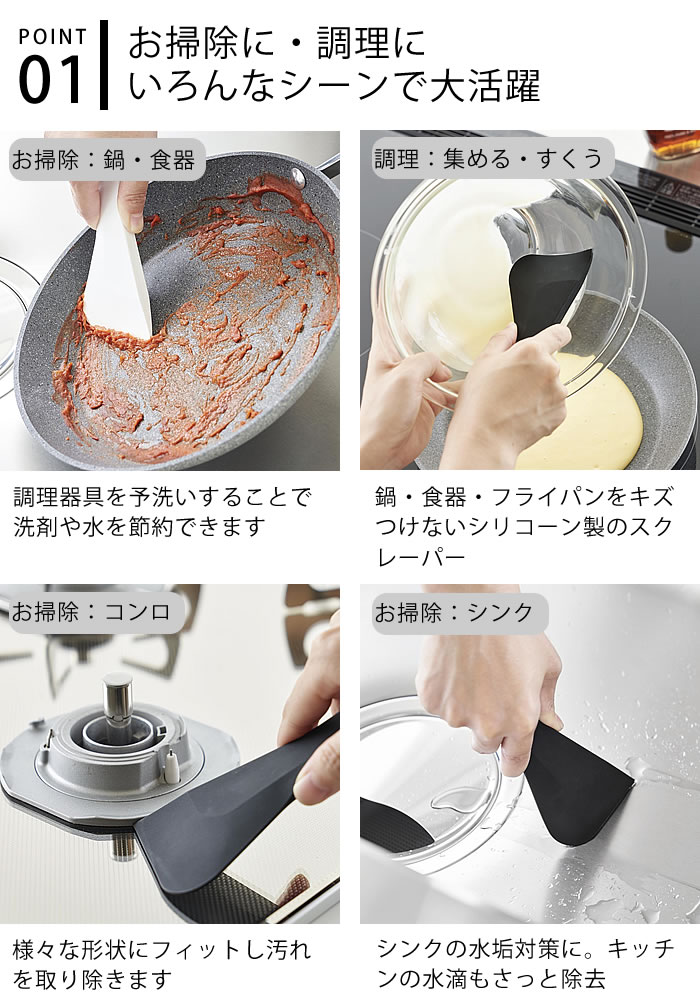 POINT 01

お掃除に・調理に
いろんなシーンで大活躍

お掃除：鍋・食器

調理器具を予洗いすることで洗剤や水を節約できます

調理：集める・すくう

鍋・食器・フライパンをキズつけないシリコーン製のスクレーパー

お掃除：コンロ

様々な形状にフィットし汚れを取り除きます

お掃除：シンク

シンクの水垢対策に。キッチンの水滴もさっと除去