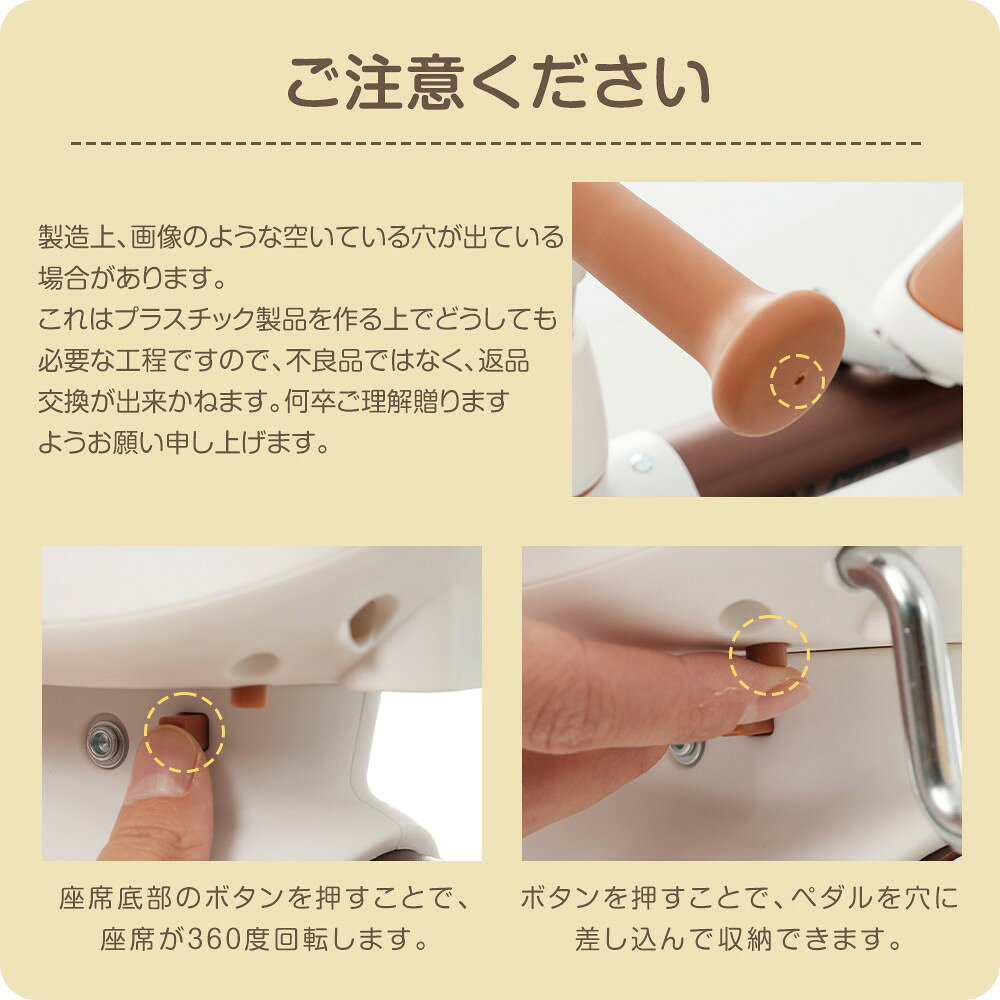 ご注意ください

製造上、画像のような空いている穴が出ている場合があります。
これはプラスチック製品を作る上でどうしても必要な工程ですので、不良品ではなく、返品交換が出来かねます。何卒ご理解贈りますようお願い申し上げます。

座席底部のボタンを押すことで、座席が360度回転します。

ボタンを押すことで、ペダルを穴に差し込んで収納できます。