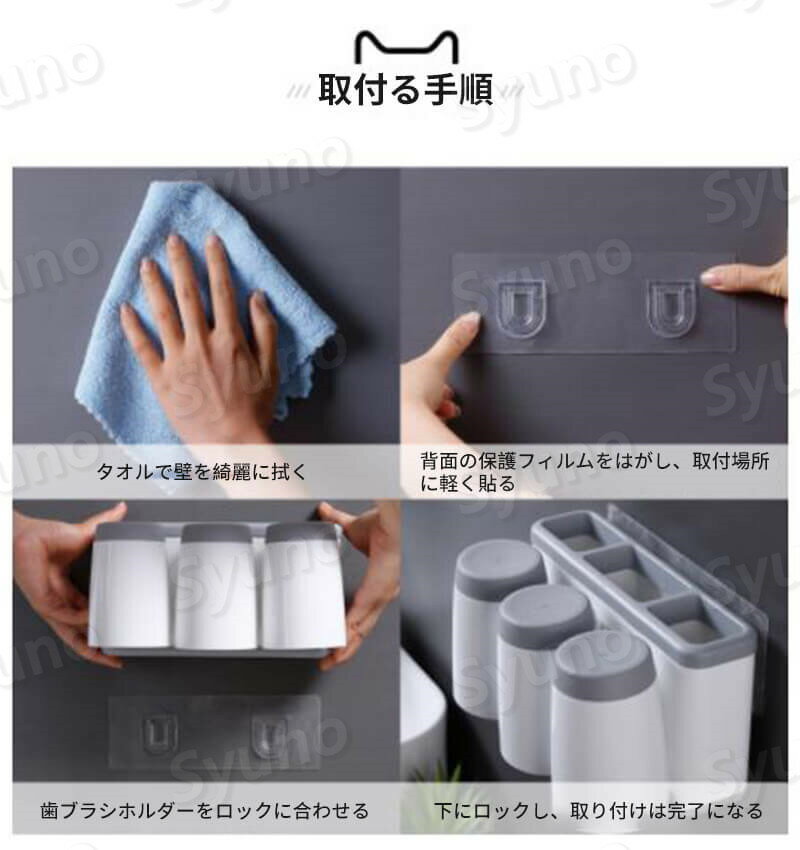 取付る手順

タオルで壁を綺麗に拭く

背面の保護フィルムをはがし、取付場所に軽く貼る

歯ブラシホルダーをロックに合わせる

下にロックし、取り付けは完了になる

Syuno