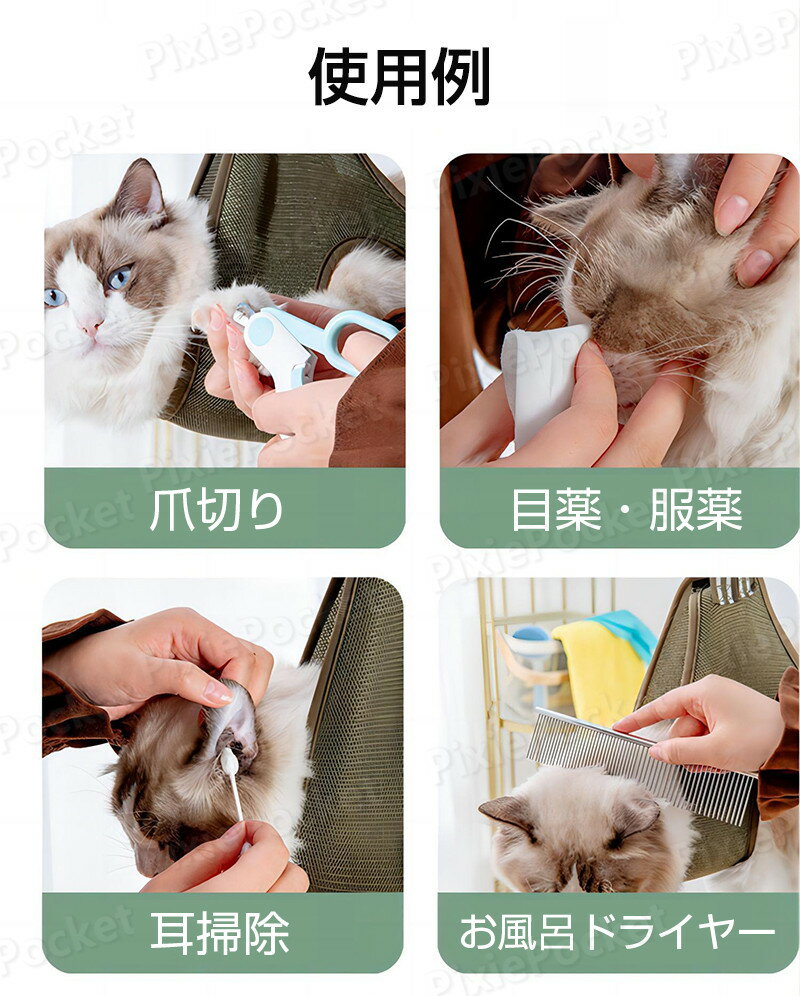 使用例

爪切り

目薬・服薬

耳掃除

お風呂ドライヤー

PixiePocket