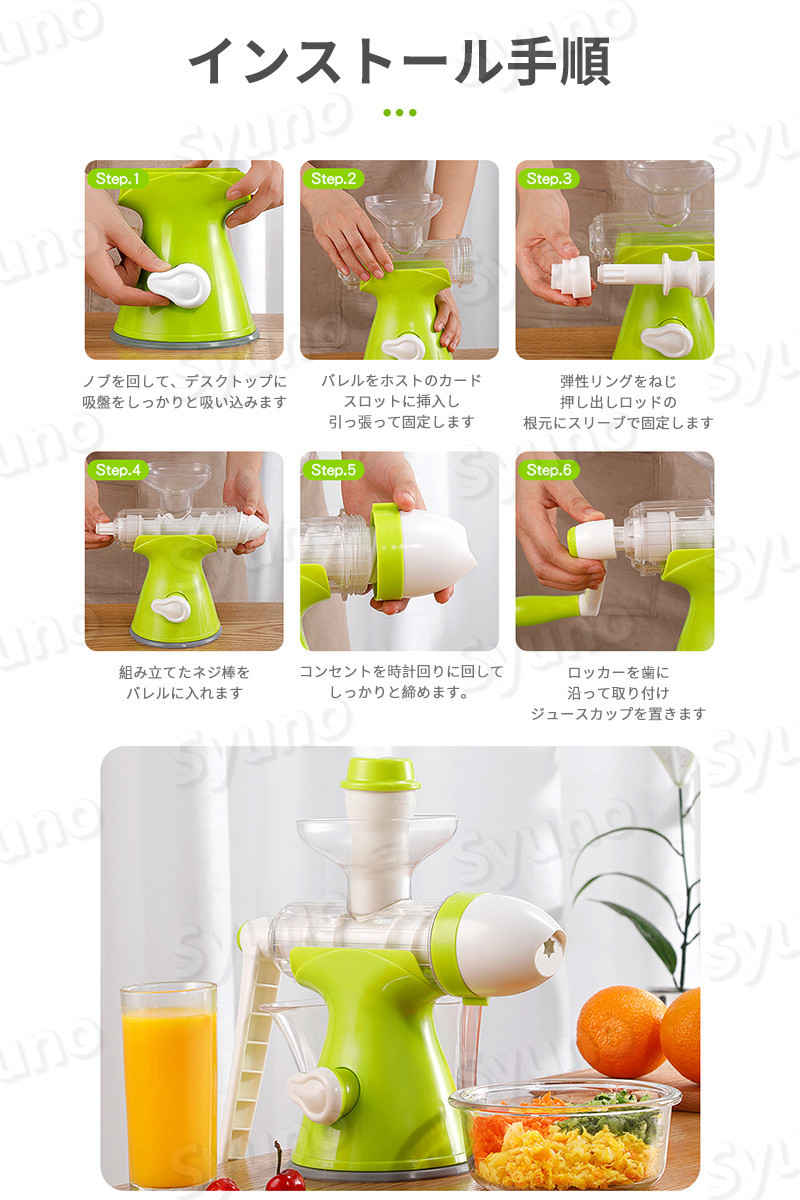 インストール手順

Step.1

ノブを回して、デスクトップに吸盤をしっかりと吸い込みます

Step.2

バレルをホストのカードスロットに挿入し引っ張って固定します

Step.3

弾性リングをねじ押し出しロッドの根元にスリーブで固定します

Step.4

組み立てたネジ棒をバレルに入れます

Step.5

コンセントを時計回りに回してしっかりと締めます。

Step.6

ロッカーを歯に沿って取り付けジュースカップを置きます

syuno