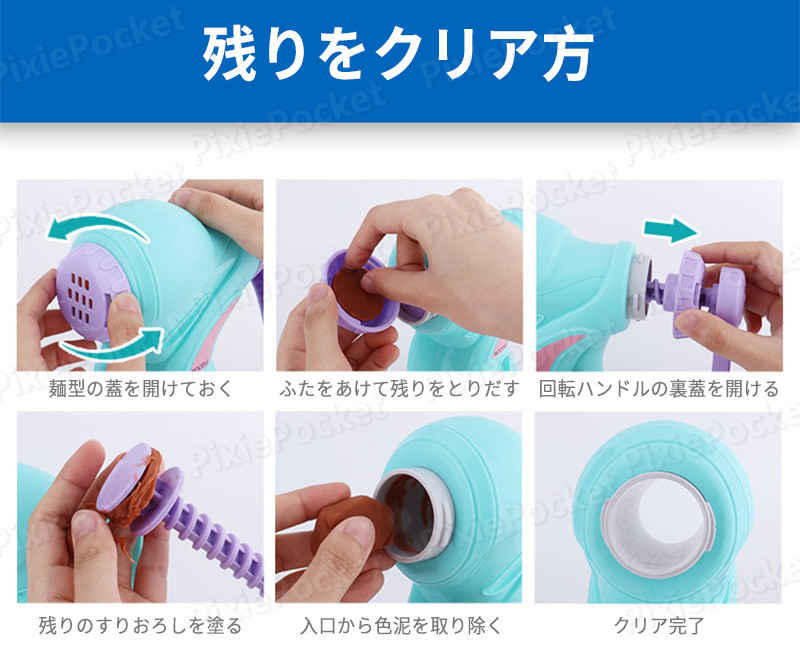 残りをクリア方

PixiePocket

麺型の蓋を開けておく

ふたをあけて残りをとりだす

回転ハンドルの裏蓋を開ける

残りのすりおろしを塗る

入口から色泥を取り除く

クリア完了