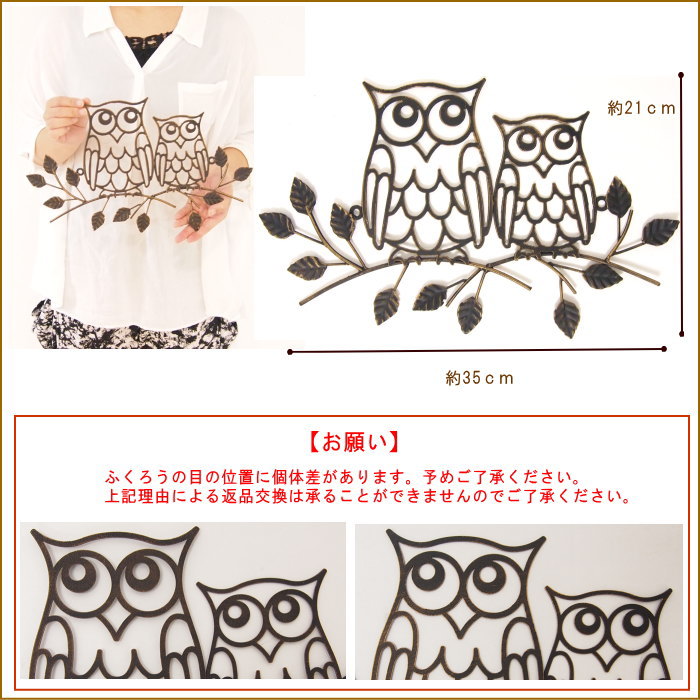 約21ｃｍ

約35ｃｍ

【お願い】

ふくろうの目の位置に個体差があります。予めご了承ください。
上記理由による返品交換は承ることができませんのでご了承ください。