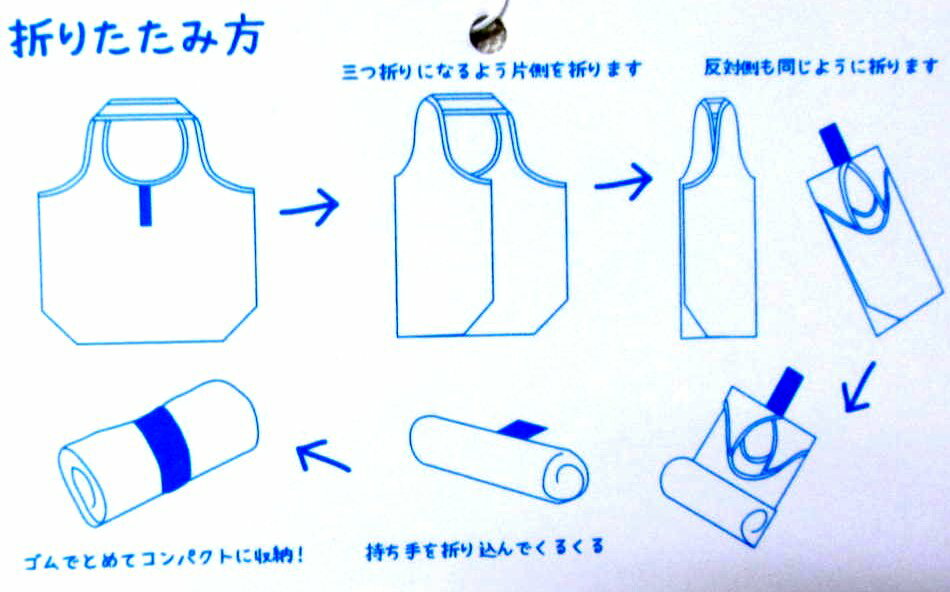 折りたたみ方

三つ折りになるよう片側を折ります

反対側も同じように折ります

持ち手を折り込んでくるくる

ゴムでとめてコンパクトに収納!