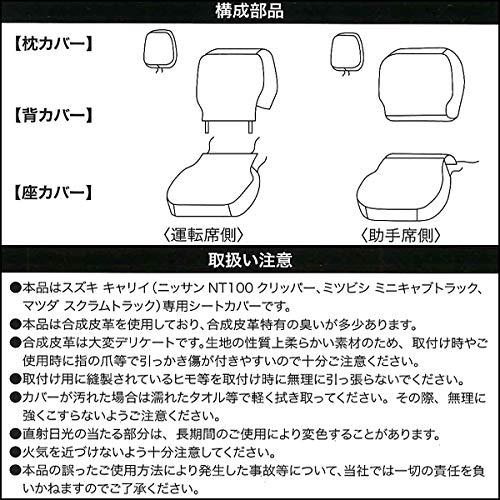 構成部品

【枕カバー】

【背カバー】

【座カバー】

〈運転席側〉

〈助手席側〉

取扱い注意

●本品はスズキ キャリイ（ニッサン NT100 クリッパー、ミツビシ ミニキャブトラック、マツダ スクラムトラック）専用シートカバーです。

●本品は合成皮革を使用しており、合成皮革特有の臭いが多少あります。

●合成皮革は大変デリケートです。生地の性質上柔らかい素材のため、取付け時やご使用時に指の爪等で引っかき傷が付きやすいので十分ご注意ください。

●取付け用に縫製されているヒモ等を取付け時に無理に引っ張らないでください。

●カバーが汚れた場合は濡れたタオル等で軽く拭き取ってください。その際、無理に強くこすらないようご注意ください。

●直射日光の当たる部分は、長期間のご使用により変色することがあります。

●火気を近づけないよう十分注意してください。

●本品の誤ったご使用方法により発生した事故等について、当社では一切の責任を負いかねますのでご了承ください。