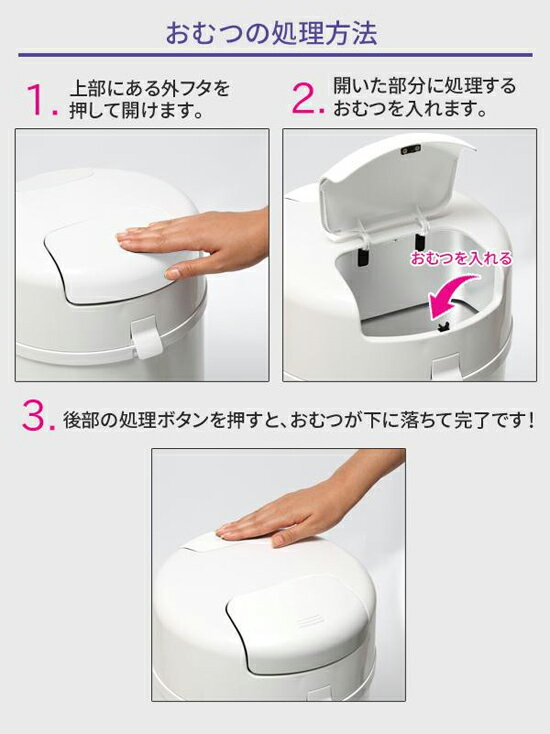 おむつの処理方法

1. 上部にある外フタを押して開けます。

2. 開いた部分に処理するおむつを入れます。

おむつを入れる

3. 後部の処理ボタンを押すと、おむつが下に落ちて完了です！