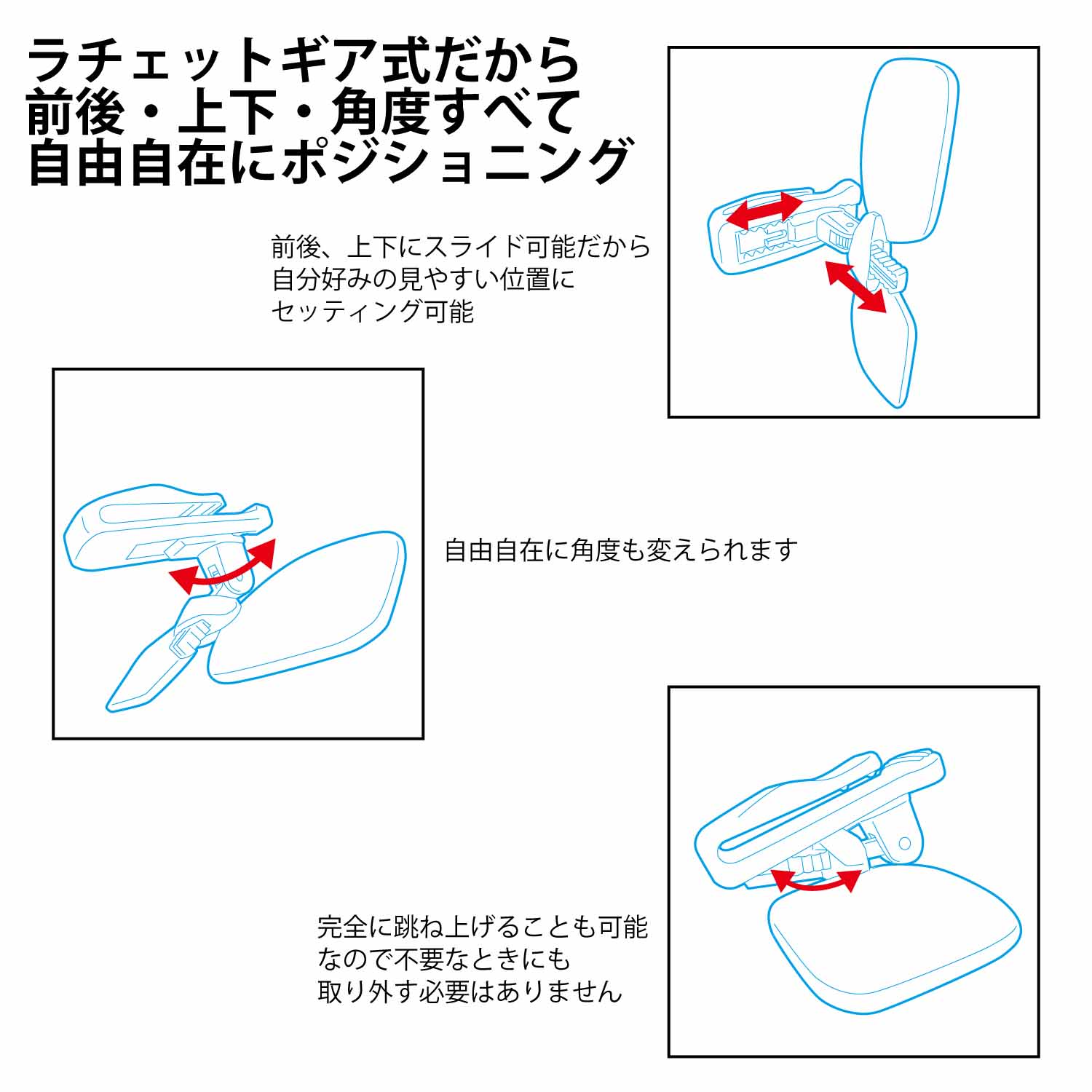 ラチェットギア式だから
前後・上下・角度すべて
自由自在にポジショニング

前後、上下にスライド可能だから
自分好みの見やすい位置に
セッティング可能

自由自在に角度も変えられます

完全に跳ね上げることも可能
なので不要なときにも
取り外す必要はありません