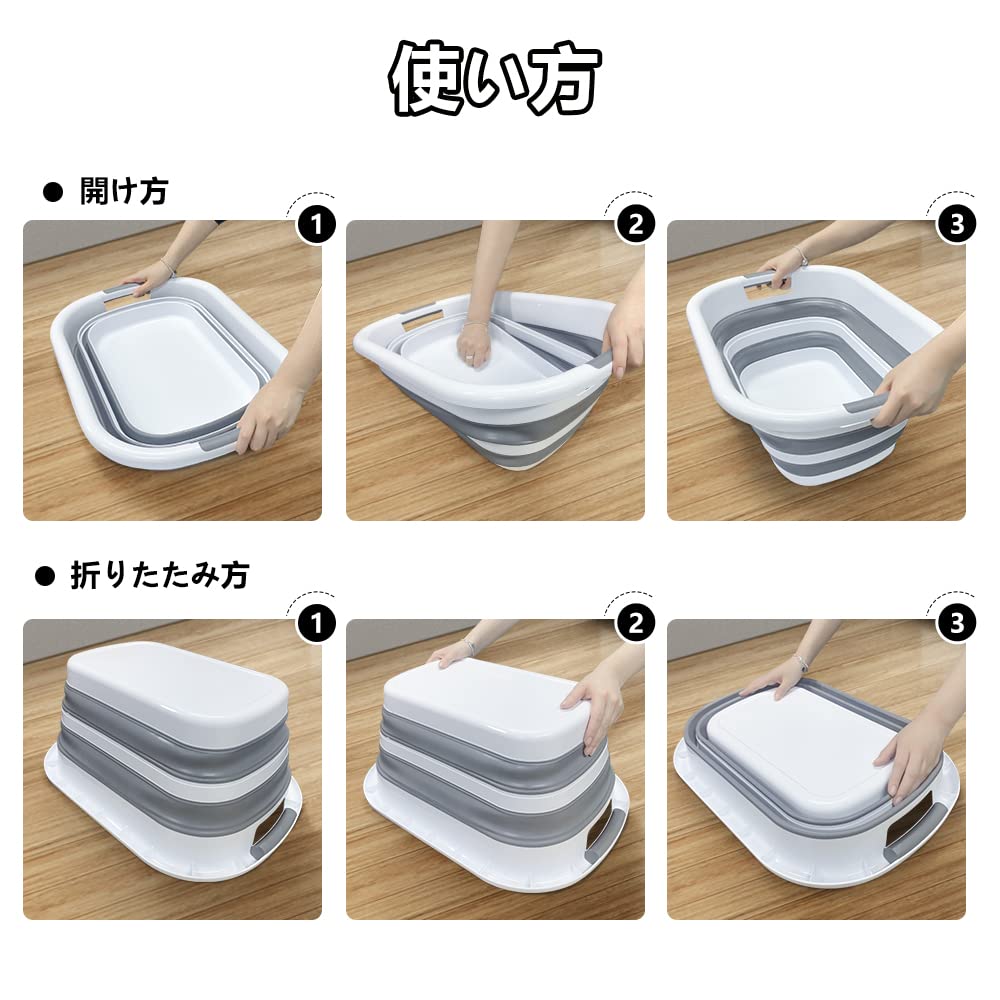 使い方

● 開け方

1

2

3

● 折りたたみ方

1

2

3