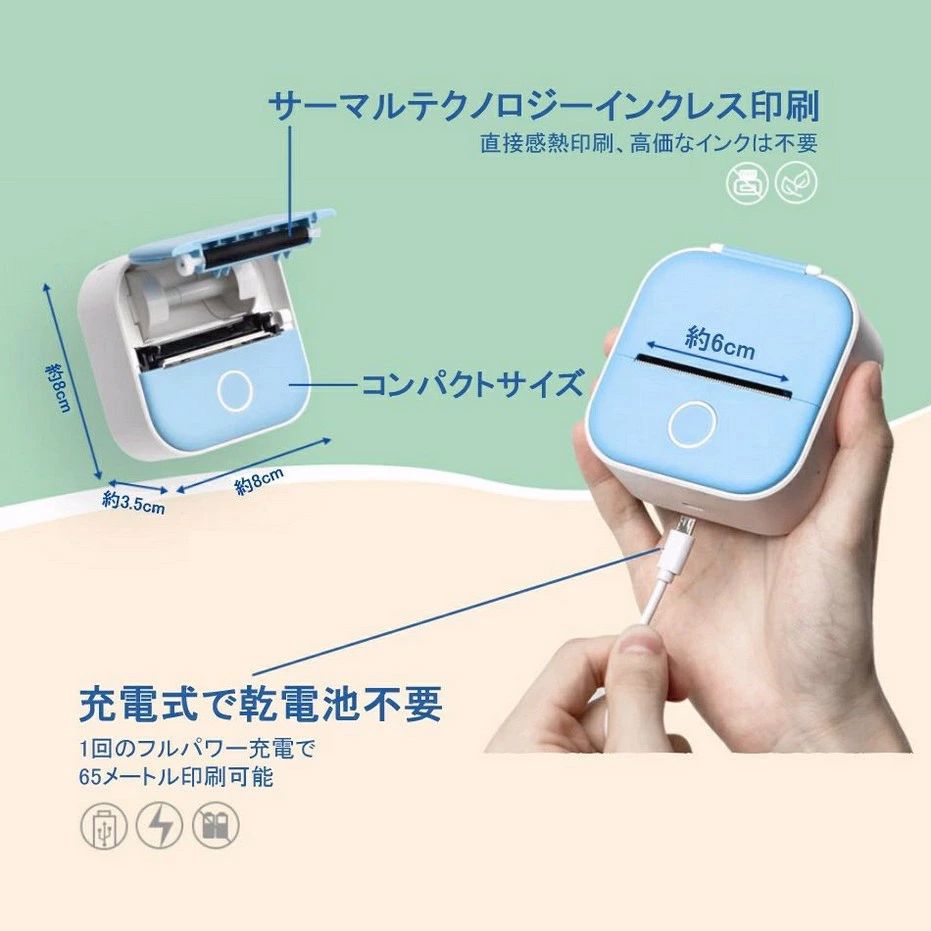 サーマルテクノロジーインクレス印刷
直接感熱印刷、高価なインクは不要

約8cm
約3.5cm
約8cm
コンパクトサイズ
約6cm

充電式で乾電池不要
1回のフルパワー充電で
65メートル印刷可能