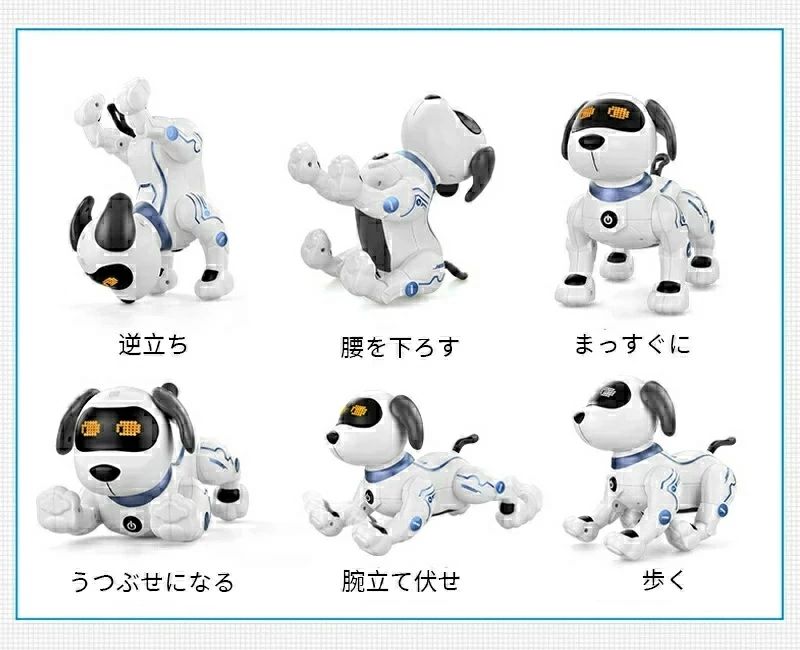 逆立ち

腰を下ろす

まっすぐに

うつぶせになる

腕立て伏せ

歩く