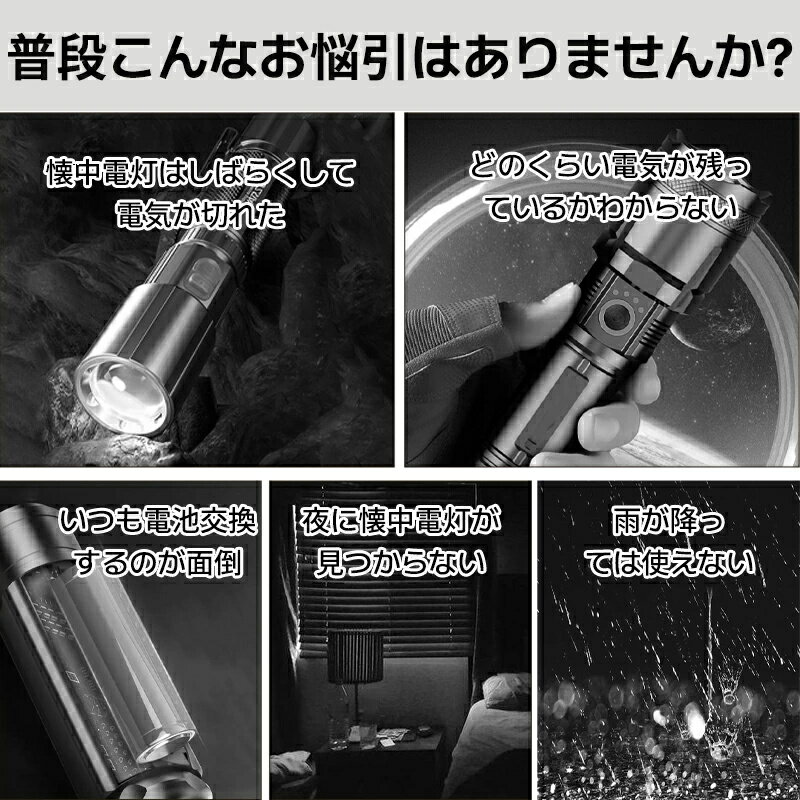 普段こんなお悩引はありませんか?

懐中電灯はしばらくして電気が切れた

どのくらい電気が残っているかわからない

いつも電池交換するのが面倒

夜に懐中電灯が見つからない

雨が降っては使えない