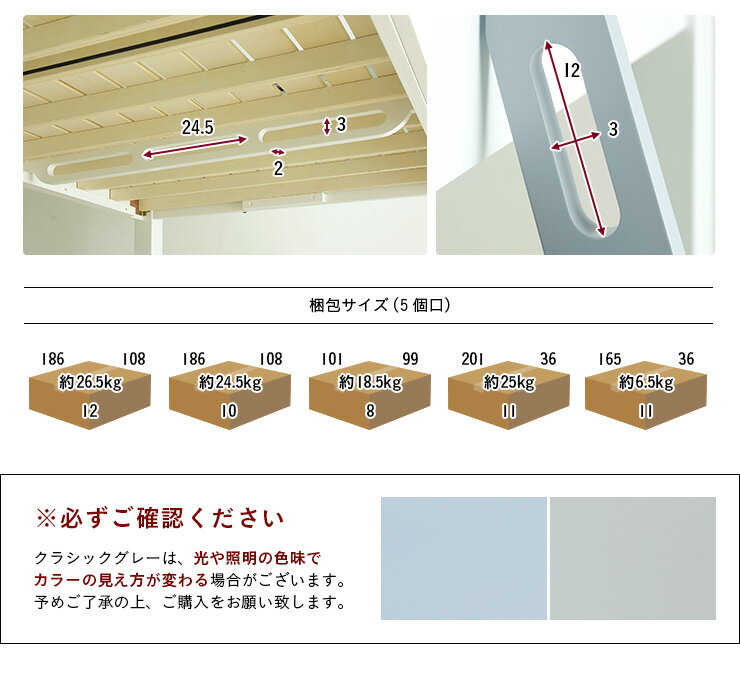 24.5

3

2

12

3

梱包サイズ（5 個口）

186 108
約26.5kg
12

186 108
約24.5kg
10

101 99
約18.5kg
8

201 36
約25kg
11

165 36
約6.5kg
11

※必ずご確認ください

クラシックグレーは、光や照明の色味でカラーの見え方が変わる場合がございます。予めご了承の上、ご購入をお願い致します。