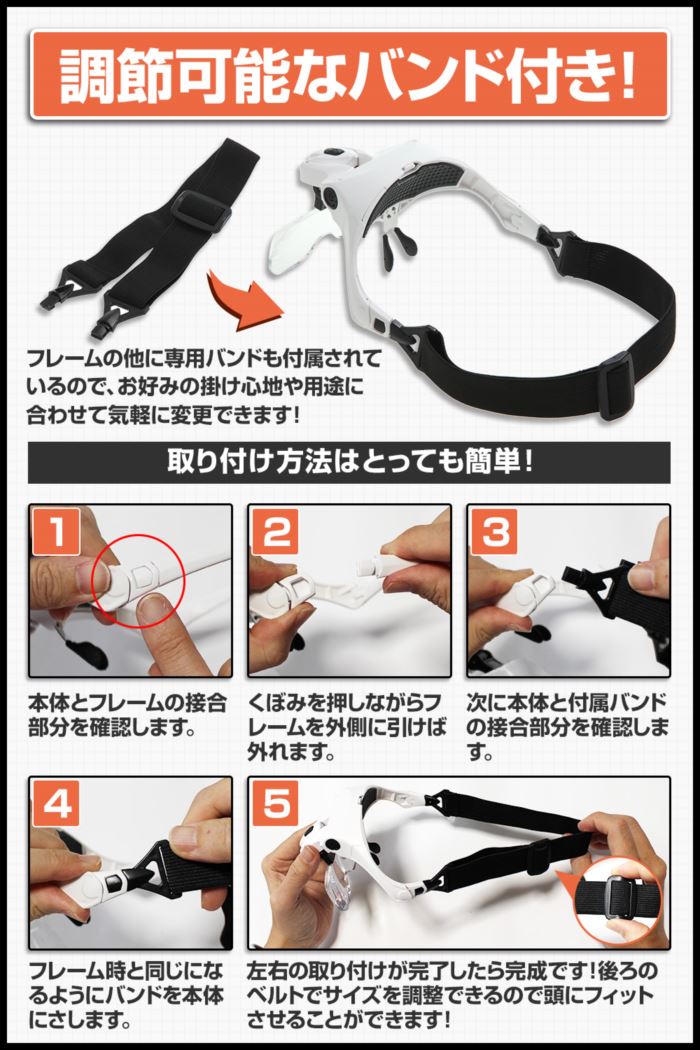 調節可能なバンド付き!

フレームの他に専用バンドも付属されているので、お好みの掛け心地や用途に合わせて気軽に変更できます!

取り付け方法はとっても簡単!

1
本体とフレームの接合部分を確認します。

2
くぼみを押しながらフレームを外側に引けば外れます。

3
次に本体と付属バンドの接合部分を確認します。

4
フレーム時と同じになるようにバンドを本体にさします。

5
左右の取り付けが完了したら完成です!後ろのベルトでサイズを調整できるので頭にフィットさせることができます!