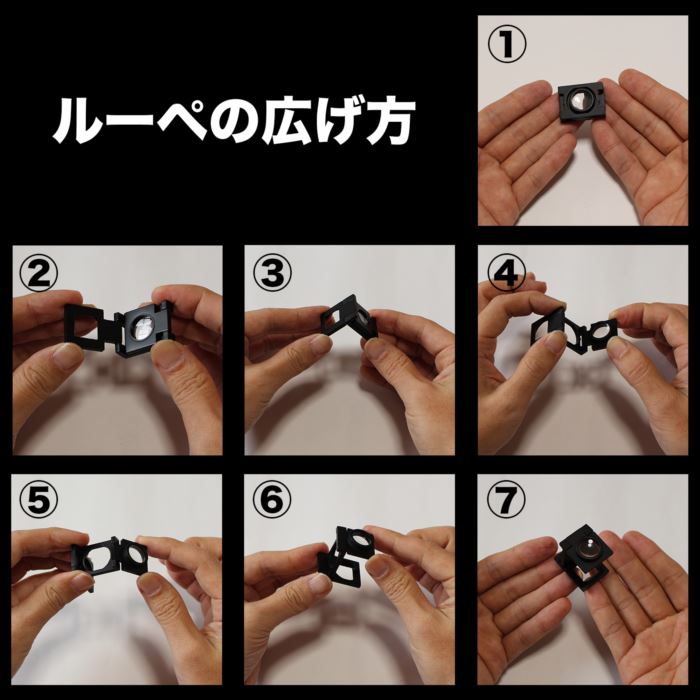 ルーペの広げ方

①

②

③

④

⑤

⑥

⑦