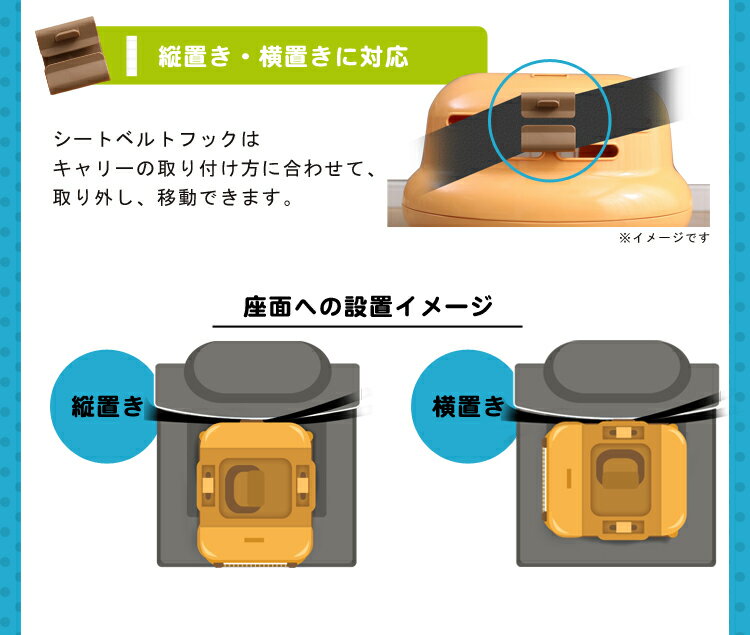 縦置き・横置きに対応

シートベルトフックは
キャリーの取り付け方に合わせて、
取り外し、移動できます。

※イメージです

座面への設置イメージ

縦置き

横置き