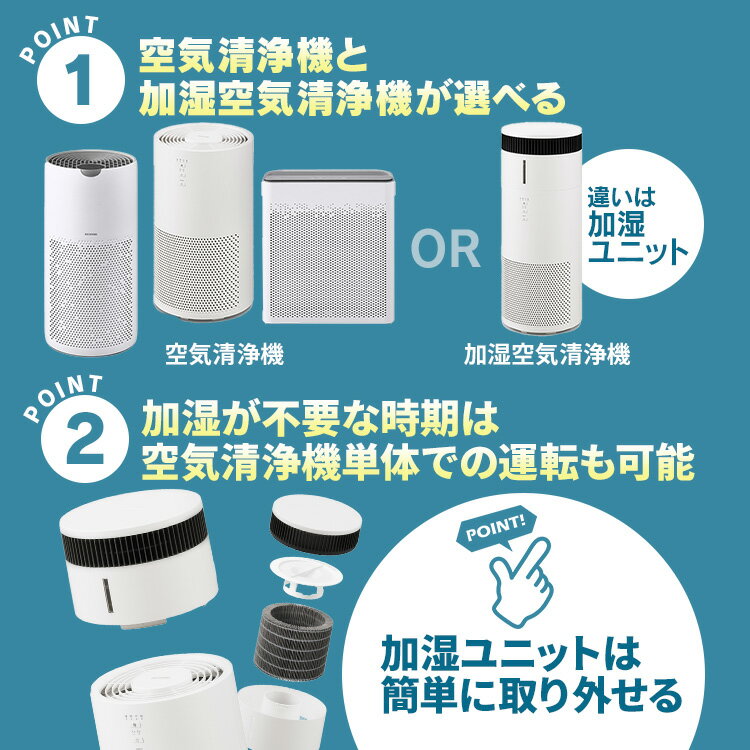 POINT
1
空気清浄機と
加湿空気清浄機が選べる

OR

違いは
加湿
ユニット

空気清浄機

加湿空気清浄機

POINT
2
加湿が不要な時期は
空気清浄機単体での運転も可能

POINT!

加湿ユニットは
簡単に取り外せる